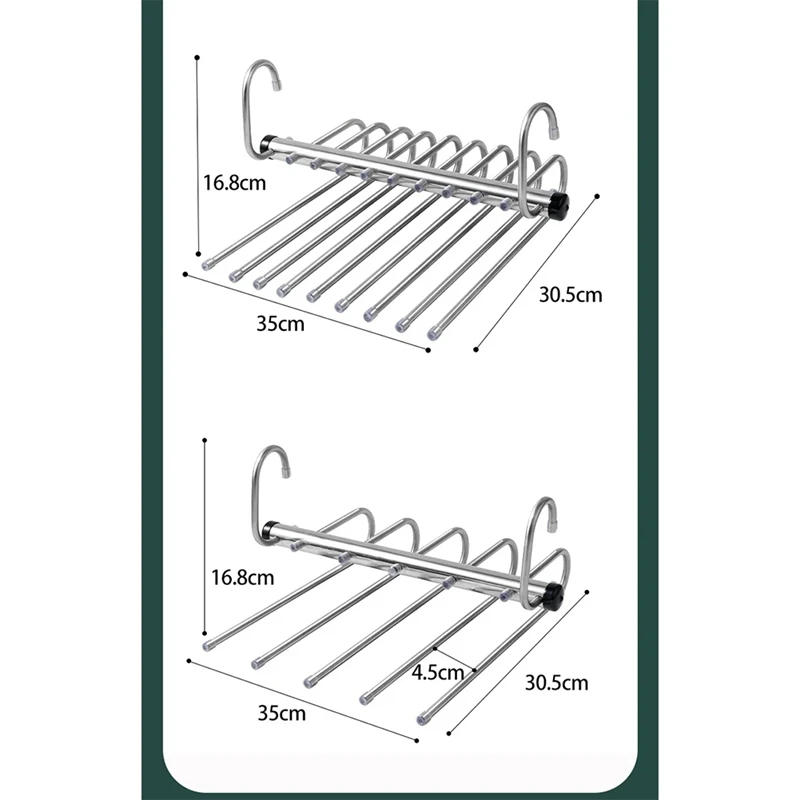 16.8cm
35cm
30.5cm

16.8cm
4.5cm
35cm
30.5cm