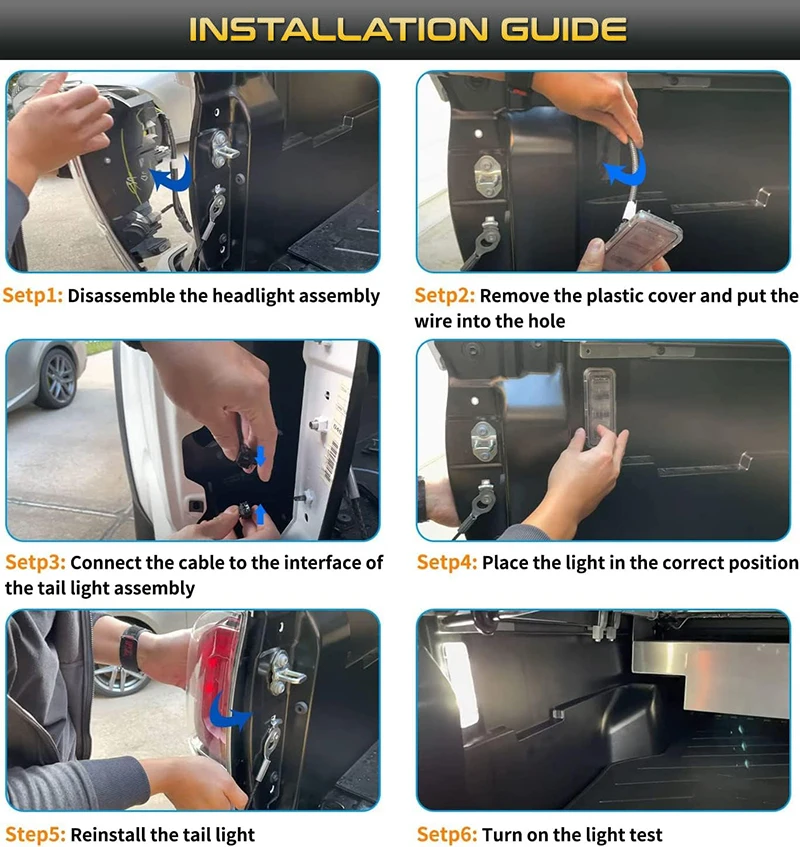 INSTALLATION GUIDE

Setp1: Disassemble the headlight assembly

Setp2: Remove the plastic cover and put the wire into the hole

Setp3: Connect the cable to the interface of the tail light assembly

Setp4: Place the light in the correct position

Step5: Reinstall the tail light

Setp6: Turn on the light test