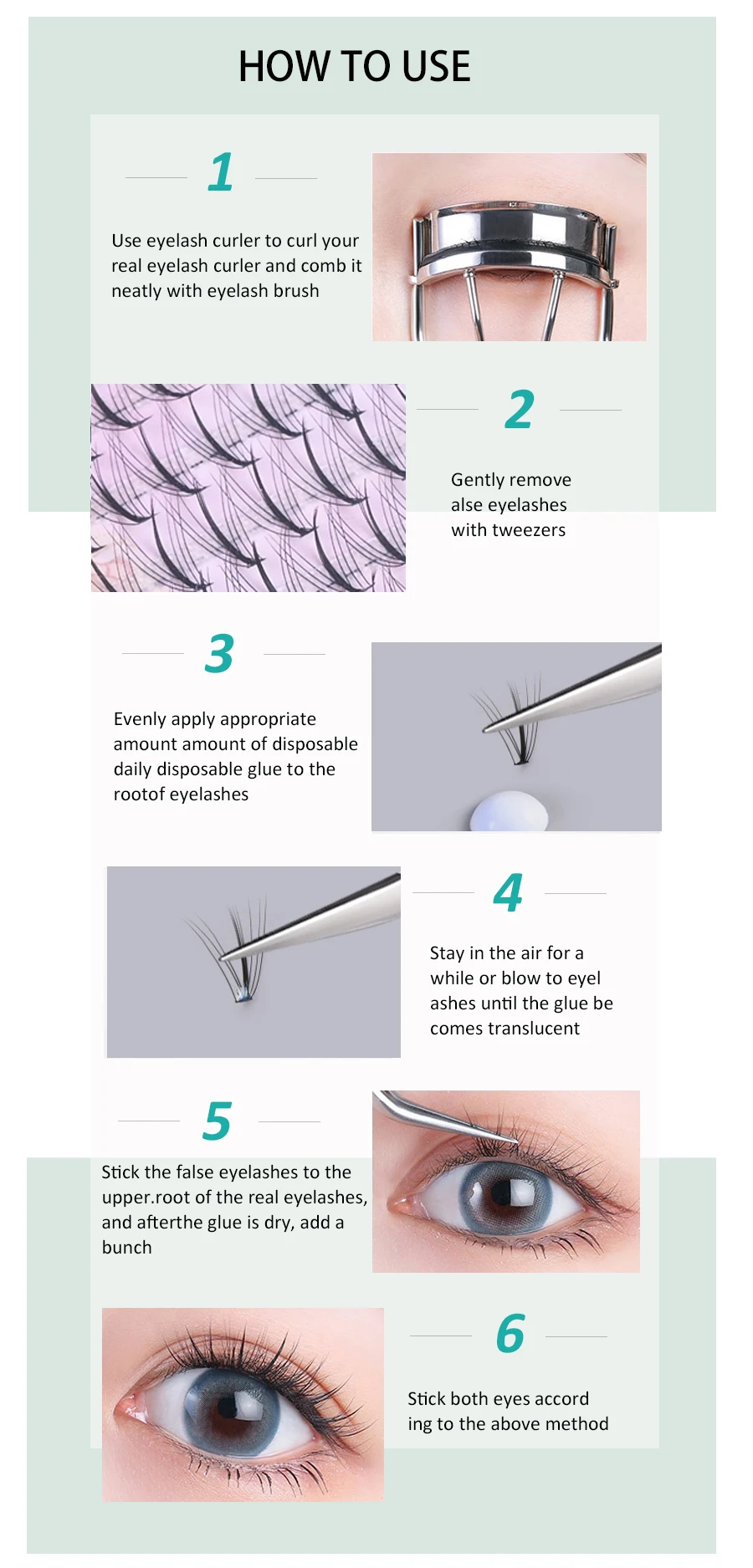 HOW TO USE

1

Use eyelash curler to curl your real eyelash curler and comb it neatly with eyelash brush

2

Gently remove alse eyelashes with tweezers

3

Evenly apply appropriate amount amount of disposable daily disposable glue to the rootof eyelashes

4

Stay in the air for a while or blow to eyel ashes until the glue be comes translucent

5

Stick the false eyelashes to the upper.root of the real eyelashes, and afterthe glue is dry, add a bunch

6

Stick both eyes accord ing to the above method