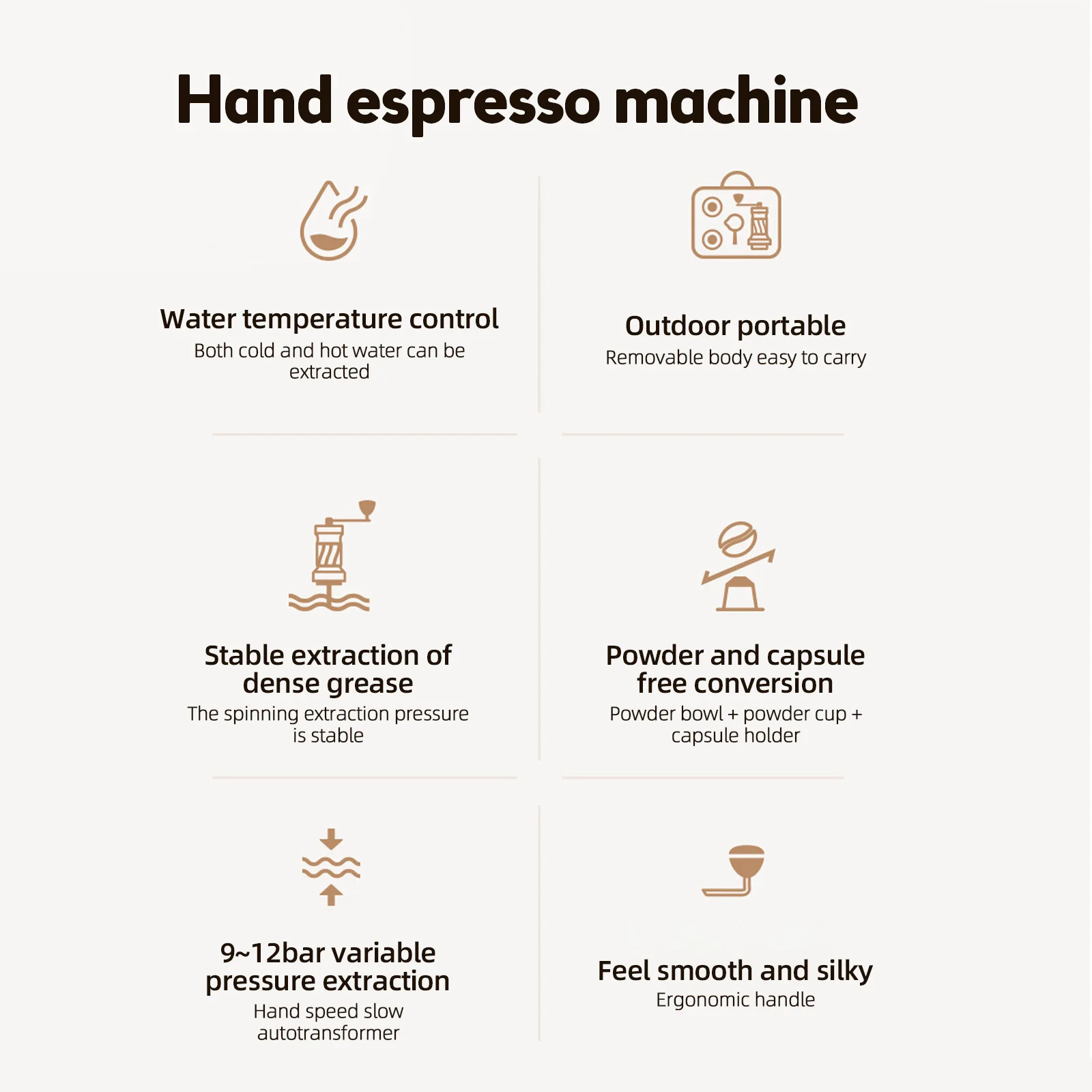 Hand espresso machine

Water temperature control
Both cold and hot water can be extracted

Outdoor portable
Removable body easy to carry

Stable extraction of dense grease
The spinning extraction pressure is stable

Powder and capsule free conversion
Powder bowl + powder cup + capsule holder

9~12bar variable pressure extraction
Hand speed slow autotransformer

Feel smooth and silky
Ergonomic handle