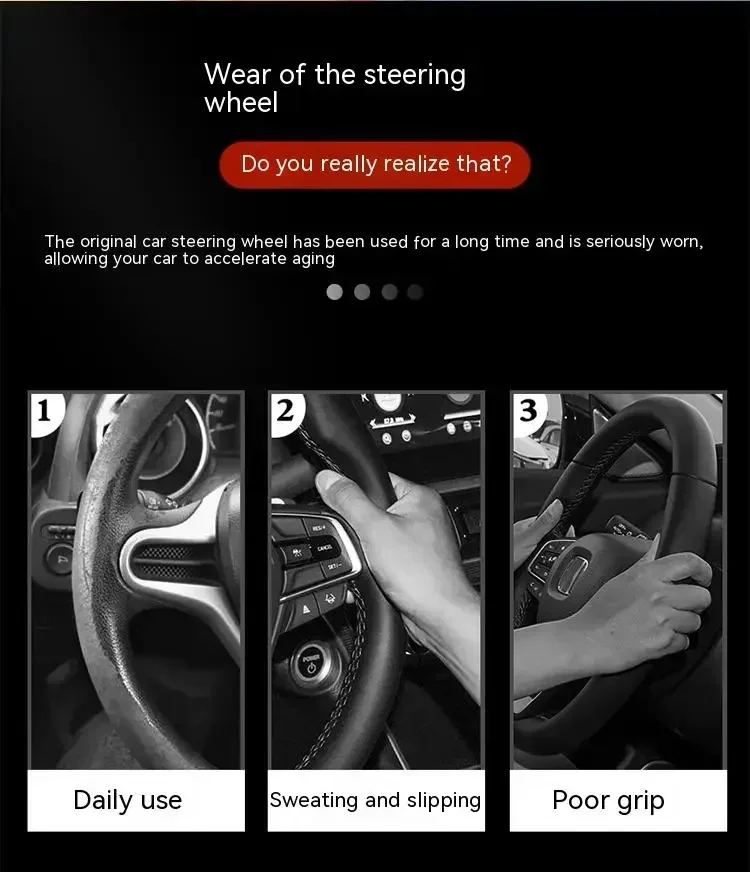 Wear of the steering wheel

Do you really realize that?

The original car steering wheel has been used for a long time and is seriously worn, allowing your car to accelerate aging

1

Daily use

2

Sweating and slipping

3

Poor grip