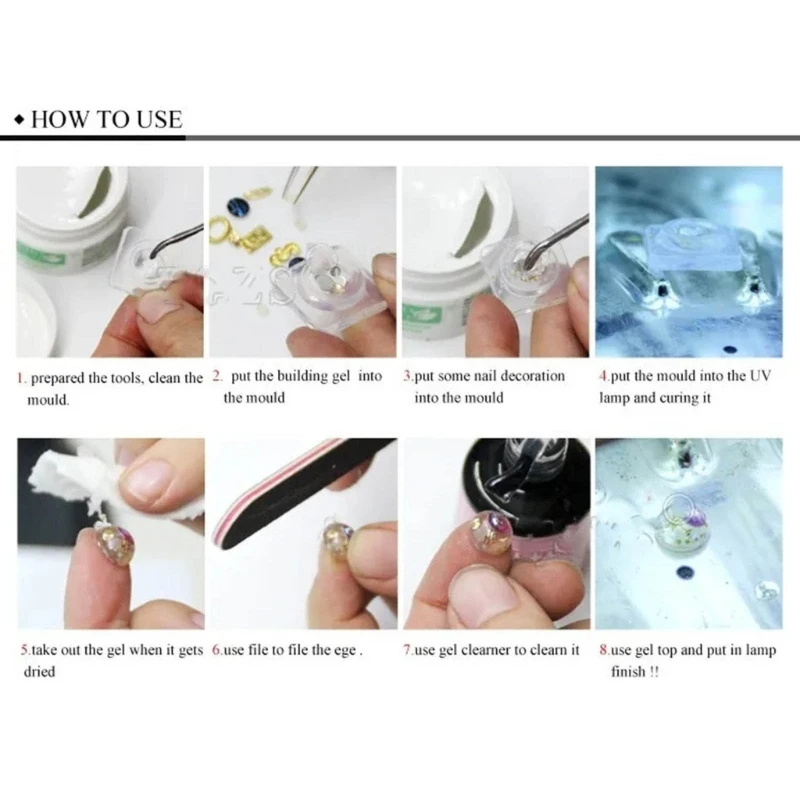 ◆ HOW TO USE

1. prepared the tools, clean the mould.

2. put the building gel into the mould

3.put some nail decoration into the mould

4.put the mould into the UV lamp and curing it

5.take out the gel when it gets dried

6.use file to file the ege .

7.use gel clearner to clearn it

8.use gel top and put in lamp finish !!