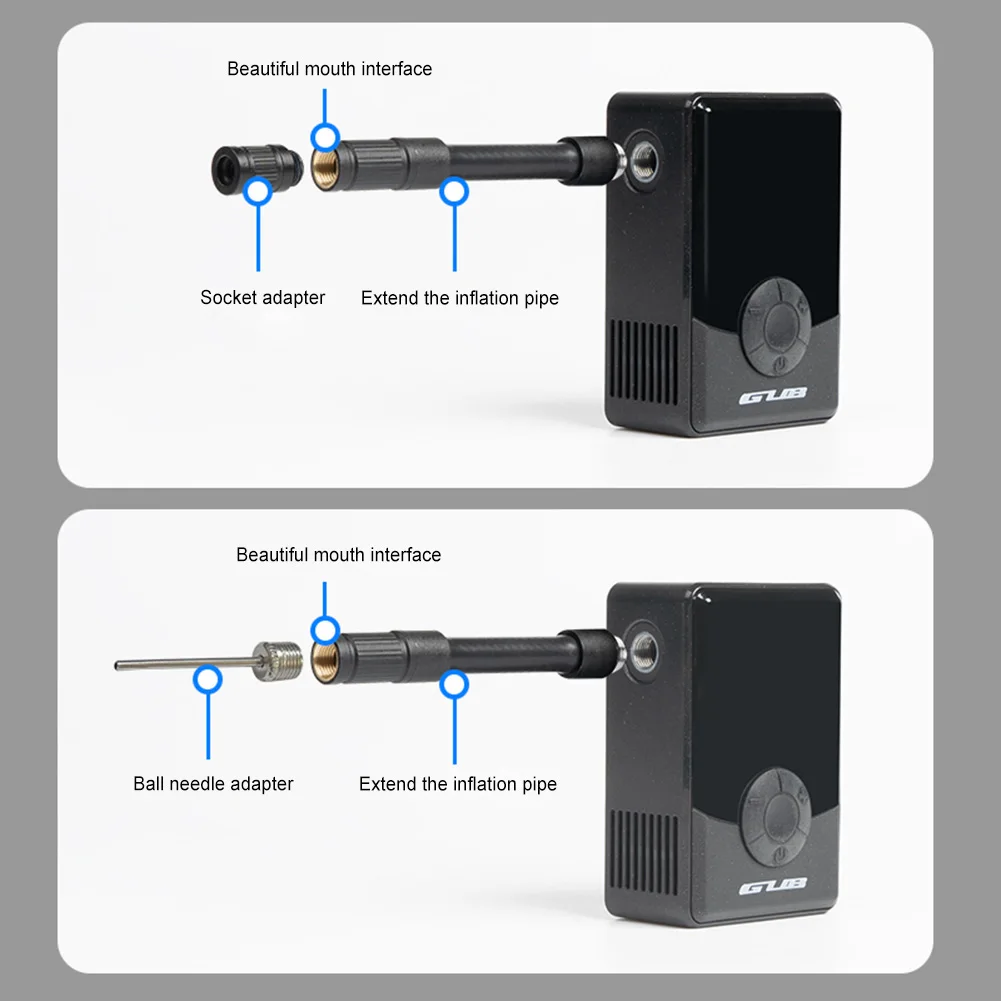 Beautiful mouth interface

Socket adapter

Extend the inflation pipe

GUB

Beautiful mouth interface

Ball needle adapter

Extend the inflation pipe

GUB