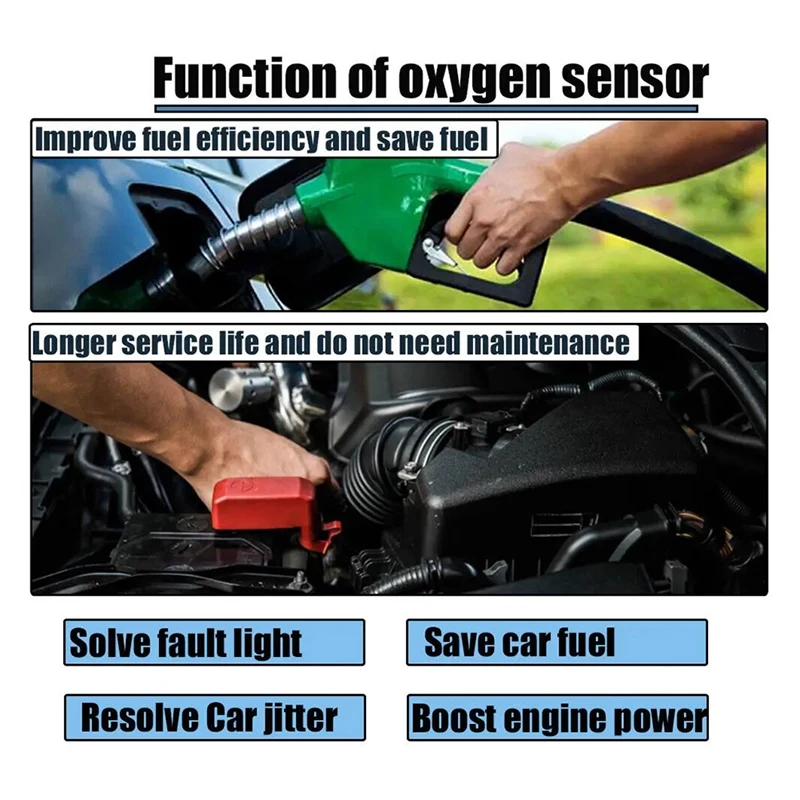 Function of oxygen sensor

Improve fuel efficiency and save fuel

Longer service life and do not need maintenance

Solve fault light

Save car fuel

Resolve Car jitter

Boost engine power