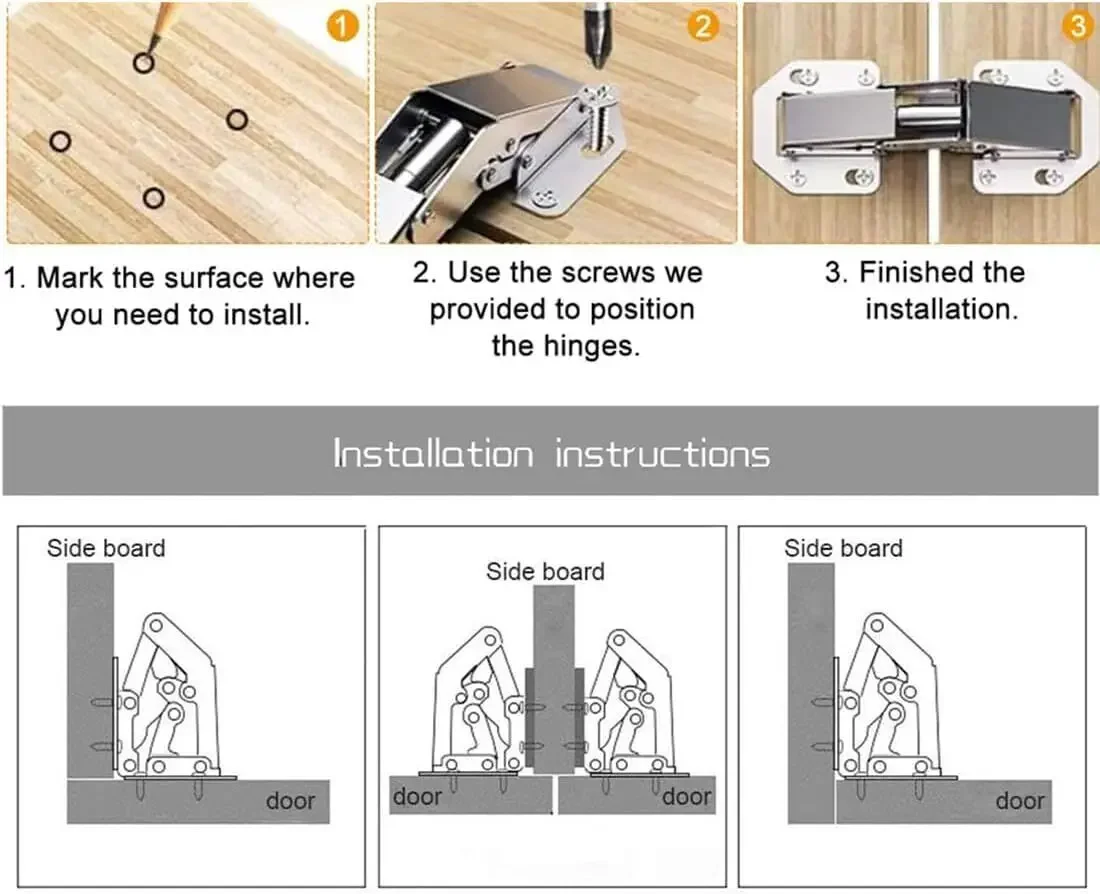 1

2

3

1. Mark the surface where you need to install.

2. Use the screws we provided to position the hinges.

3. Finished the installation.

Installation instructions

Side board

door

Side board

door

door

Side board

door