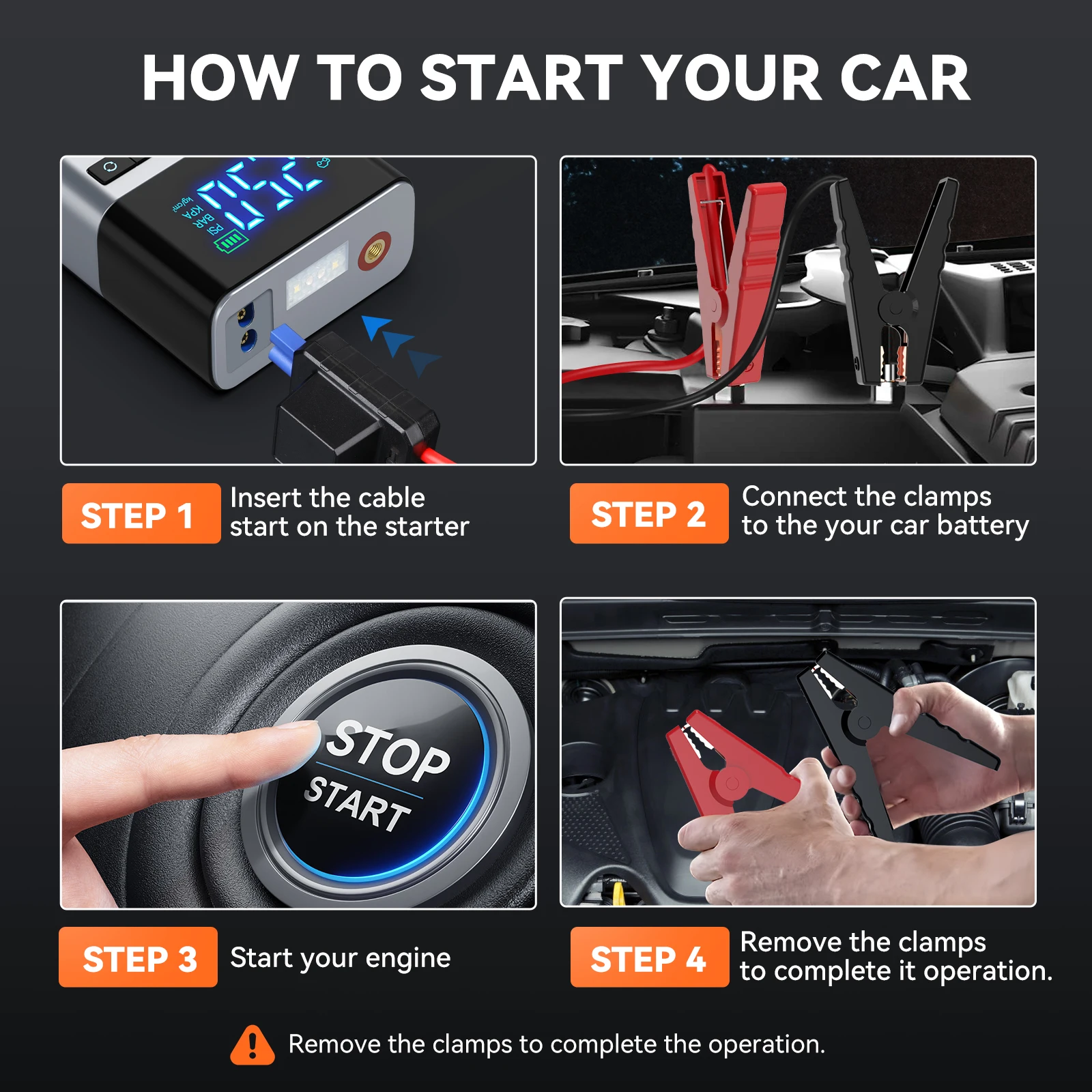 HOW TO START YOUR CAR

PSI
BAR
KPA
kg/cm²

STEP 1 Insert the cable start on the starter

STEP 2 Connect the clamps to the your car battery

STOP
START

STEP 3 Start your engine

STEP 4 Remove the clamps to complete it operation.

Remove the clamps to complete the operation.