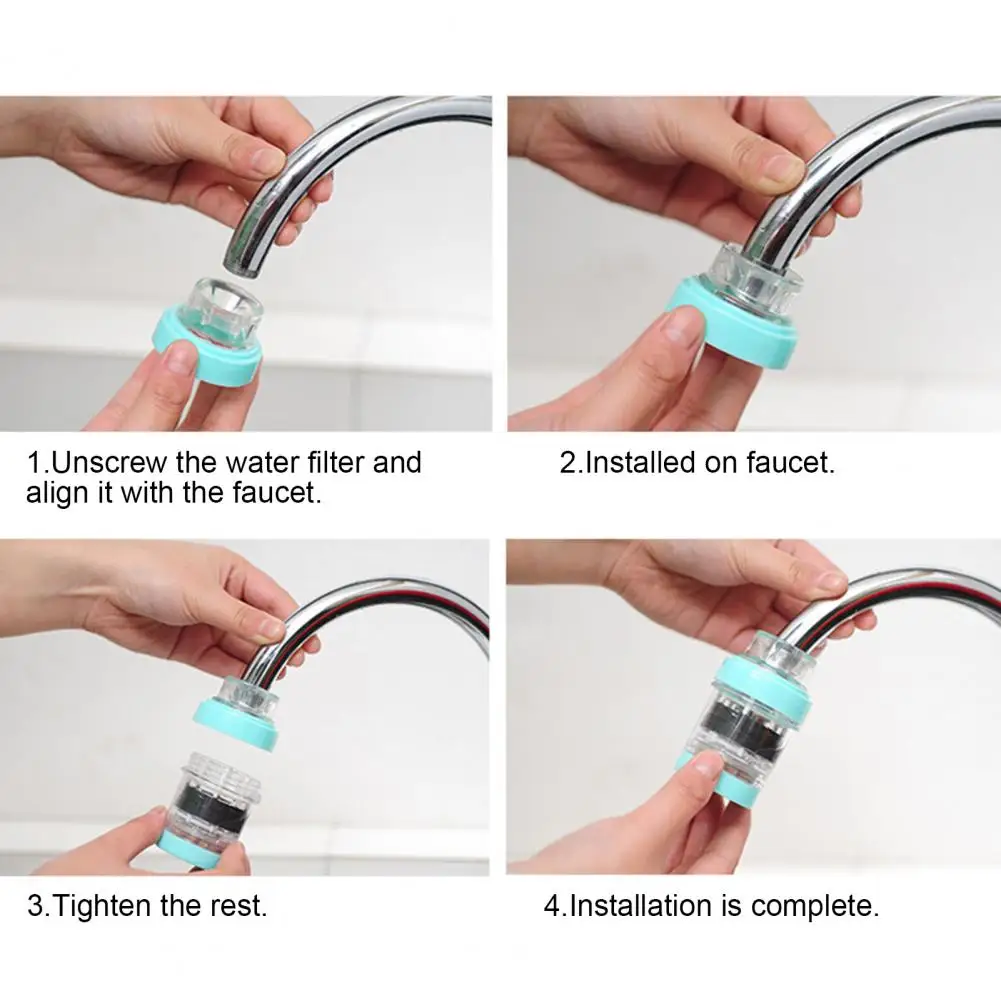 1.Unscrew the water filter and align it with the faucet.

2.Installed on faucet.

3.Tighten the rest.

4.Installation is complete.