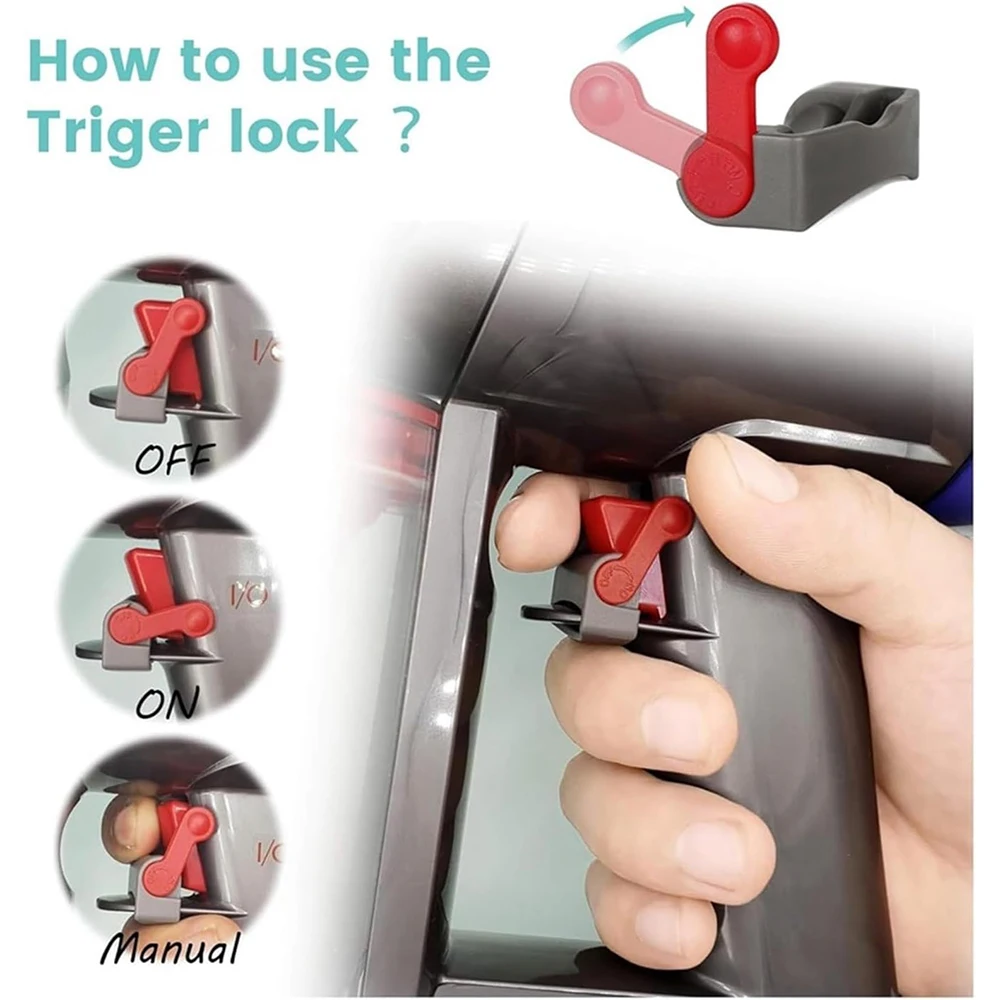 How to use the Triger lock ?

I/O

OFF

I/O

ON

I/O

Manual