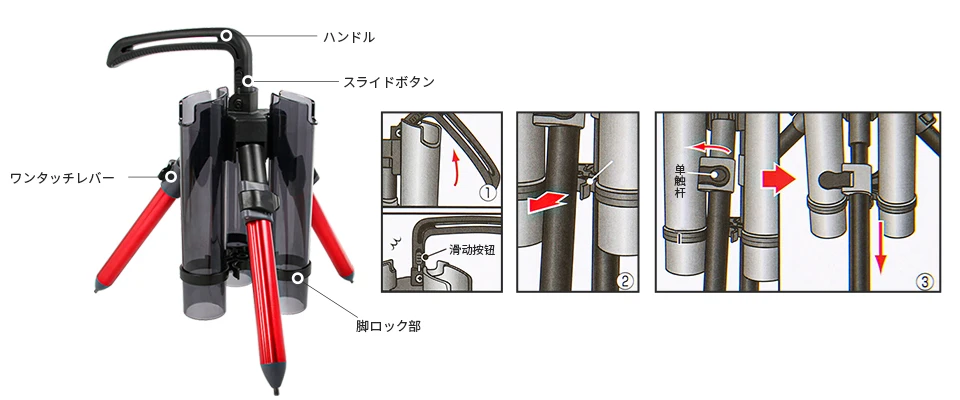 ハンドル

スライドボタン

ワンタッチレバー

脚ロック部

①

滑动按钮

②

单触杆

③