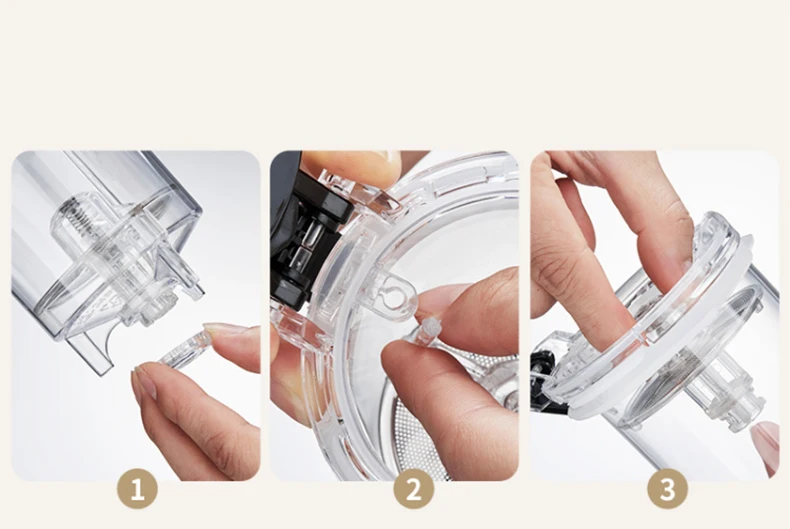 1

2

3