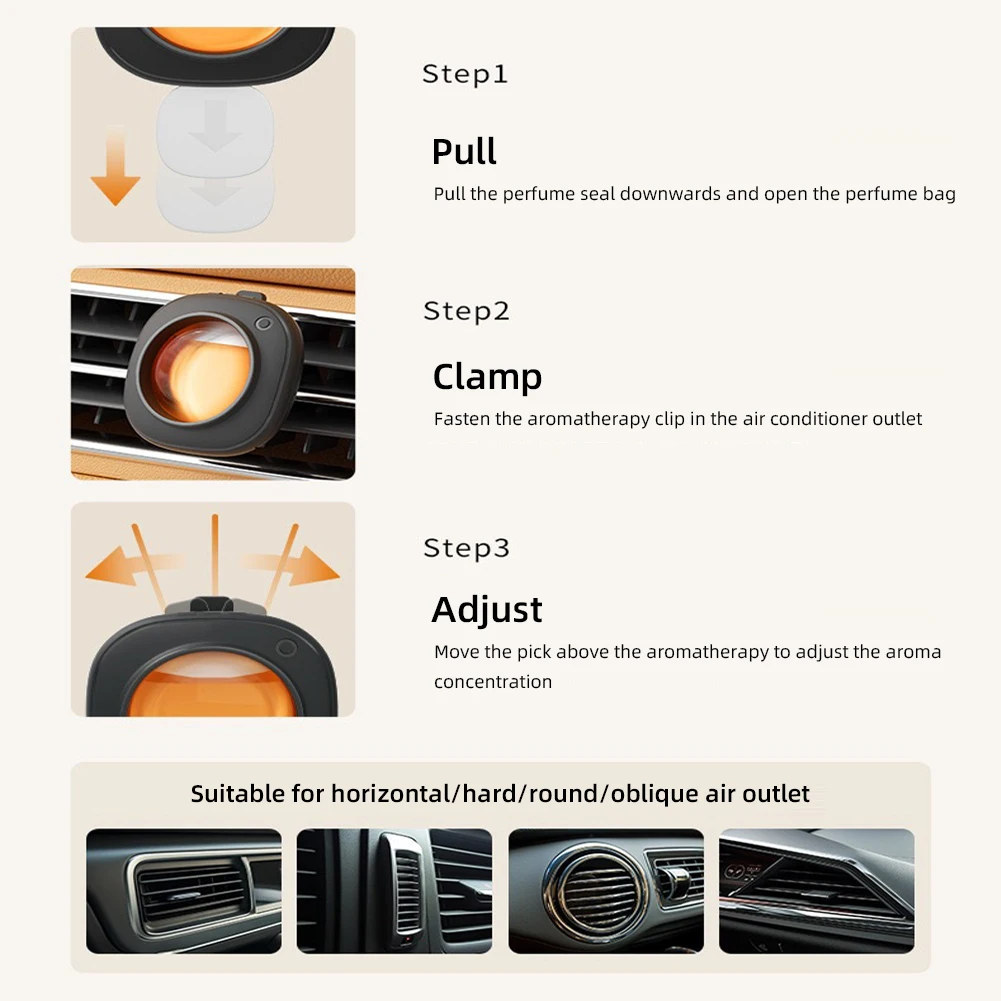 Step1

Pull

Pull the perfume seal downwards and open the perfume bag

Step2

Clamp

Fasten the aromatherapy clip in the air conditioner outlet

Step3

Adjust

Move the pick above the aromatherapy to adjust the aroma concentration

Suitable for horizontal/hard/round/oblique air outlet