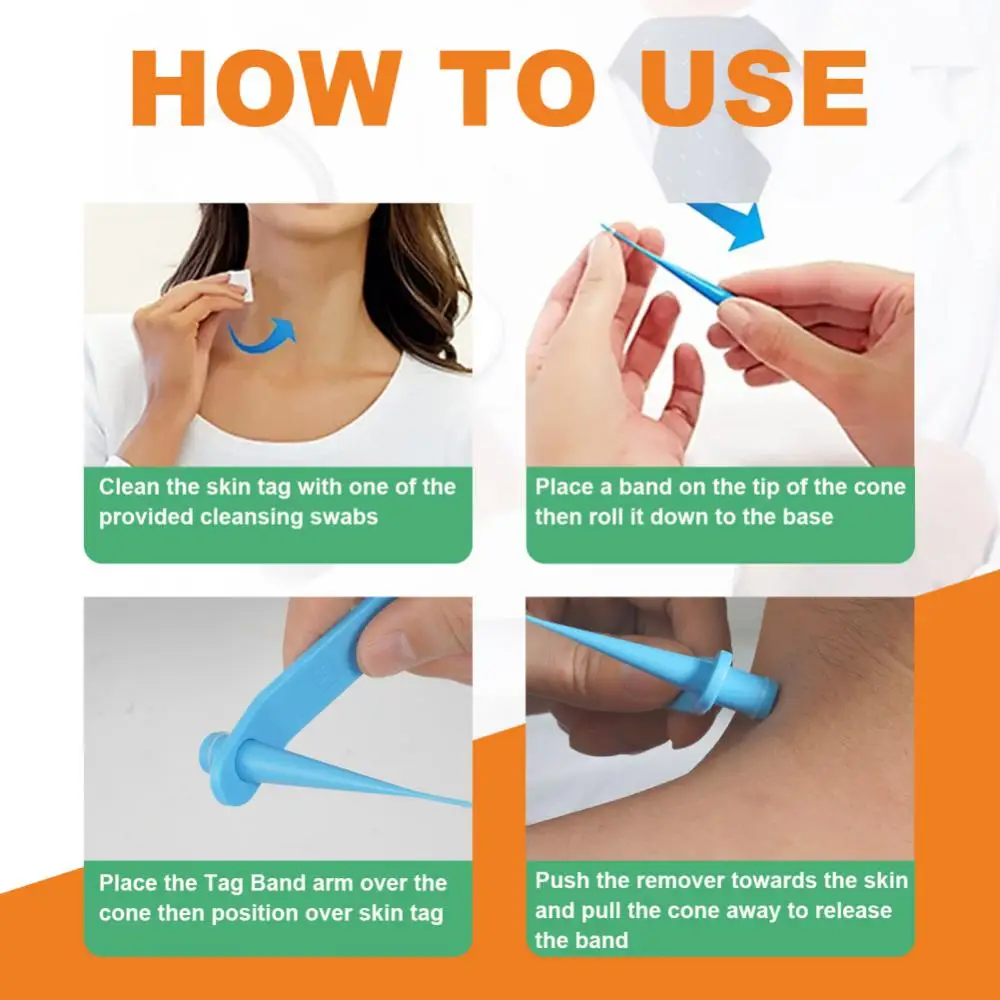 HOW TO USE

Clean the skin tag with one of the provided cleansing swabs

Place a band on the tip of the cone then roll it down to the base

Place the Tag Band arm over the cone then position over skin tag

Push the remover towards the skin and pull the cone away to release the band