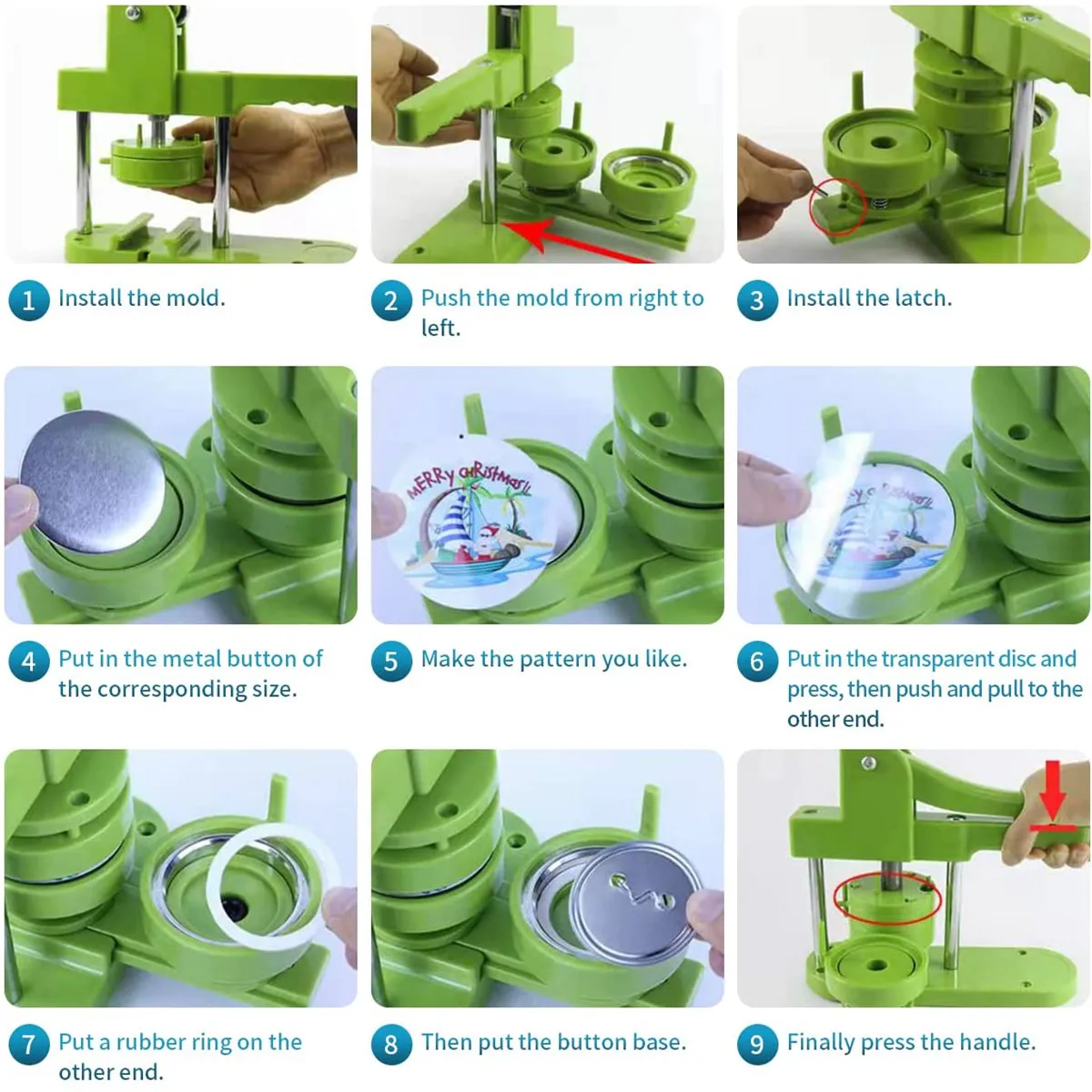 1 Install the mold.

2 Push the mold from right to left.

3 Install the latch.

MERRY CHRISTMAS!

4 Put in the metal button of the corresponding size.

5 Make the pattern you like.

6 Put in the transparent disc and press, then push and pull to the other end.

7 Put a rubber ring on the other end.

8 Then put the button base.

9 Finally press the handle.