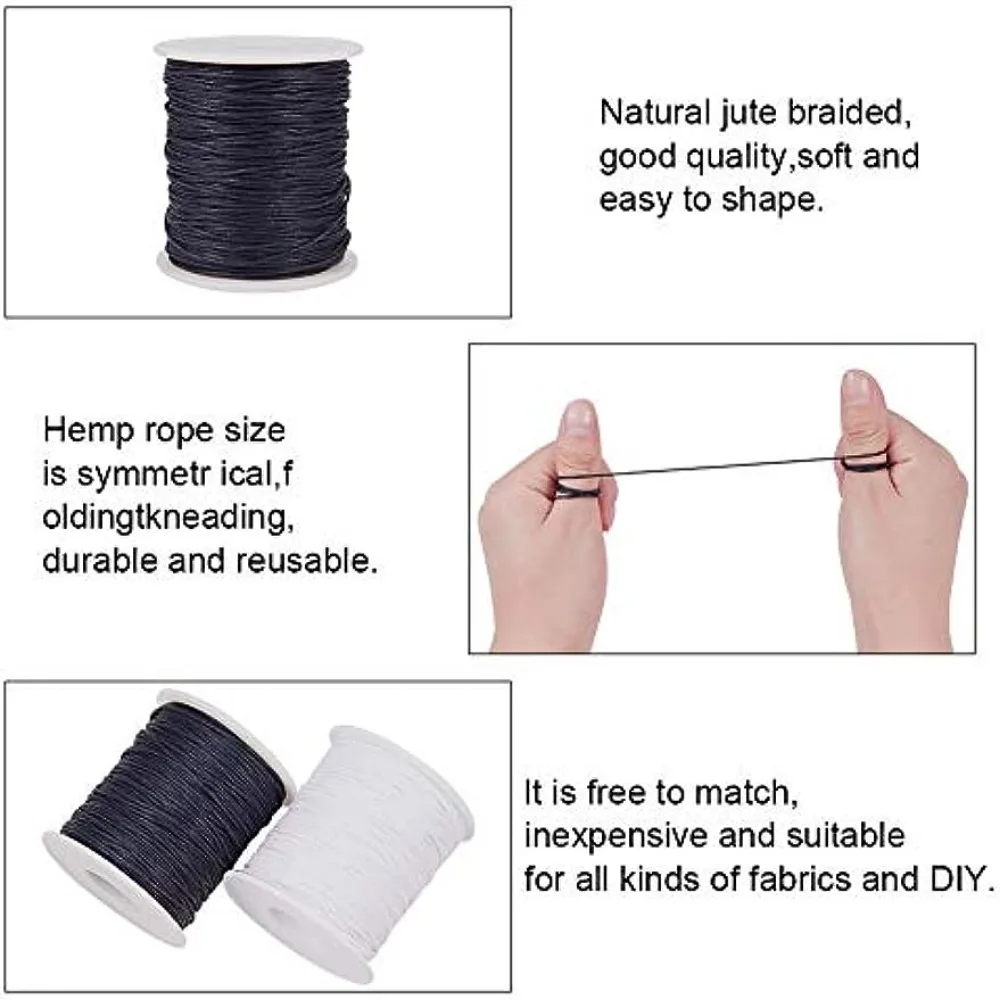 Natural jute braided, good quality,soft and easy to shape.

Hemp rope size is symmetr ical,f oldingtkneading, durable and reusable.

It is free to match, inexpensive and suitable for all kinds of fabrics and DIY.