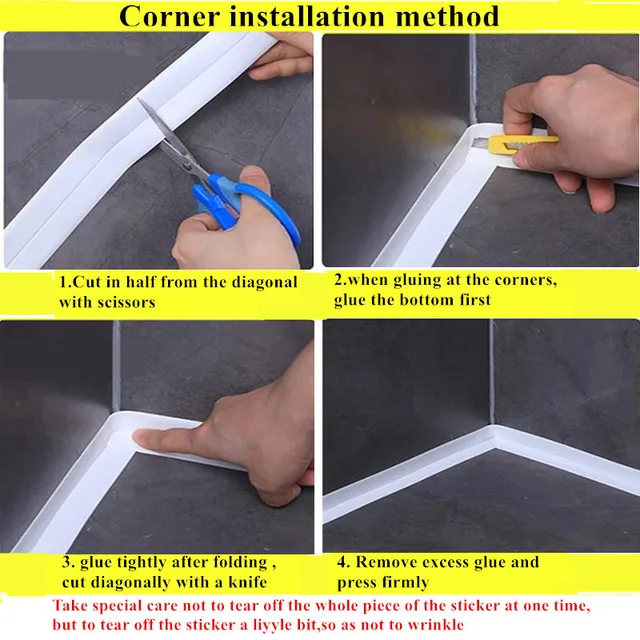 Corner installation method

1.Cut in half from the diagonal with scissors

2.when gluing at the corners, glue the bottom first

3. glue tightly after folding , cut diagonally with a knife

4. Remove excess glue and press firmly

Take special care not to tear off the whole piece of the sticker at one time, but to tear off the sticker a liyyle bit,so as not to wrinkle