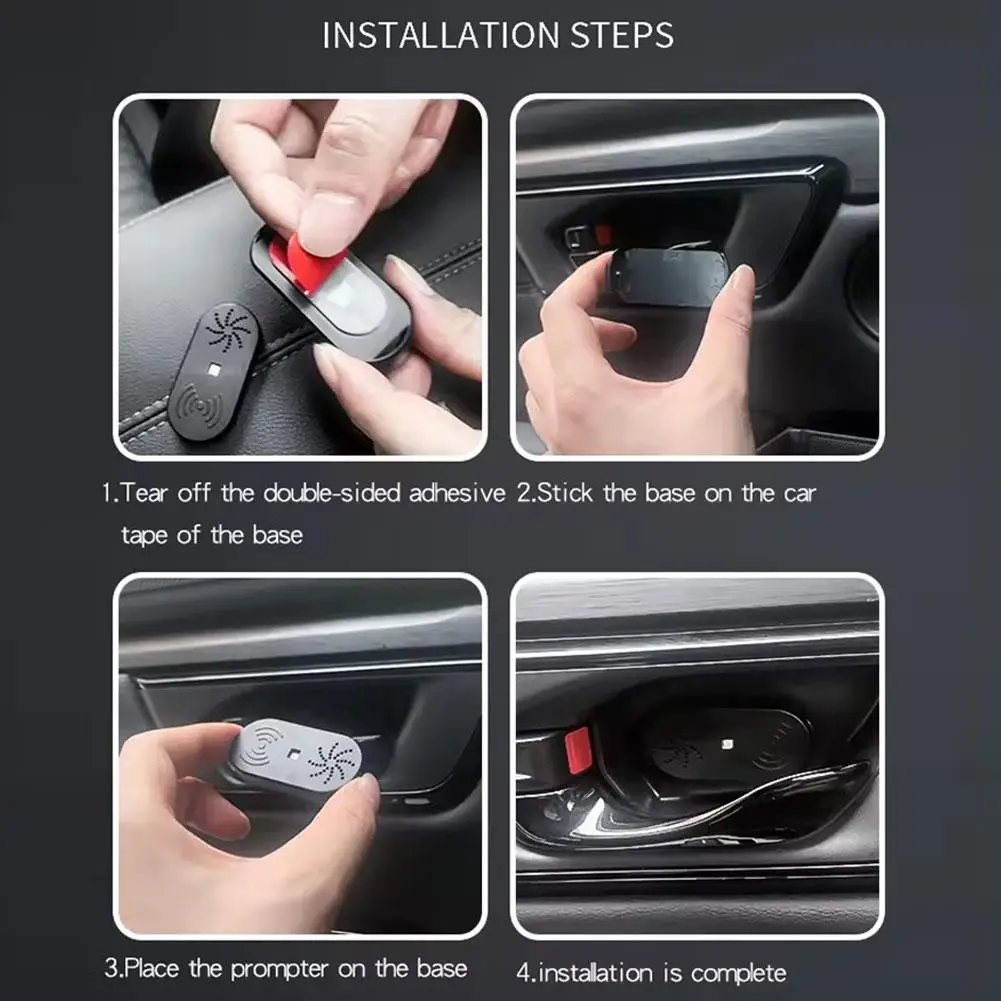 INSTALLATION STEPS

1.Tear off the double-sided adhesive tape of the base

2.Stick the base on the car

3.Place the prompter on the base

4.installation is complete