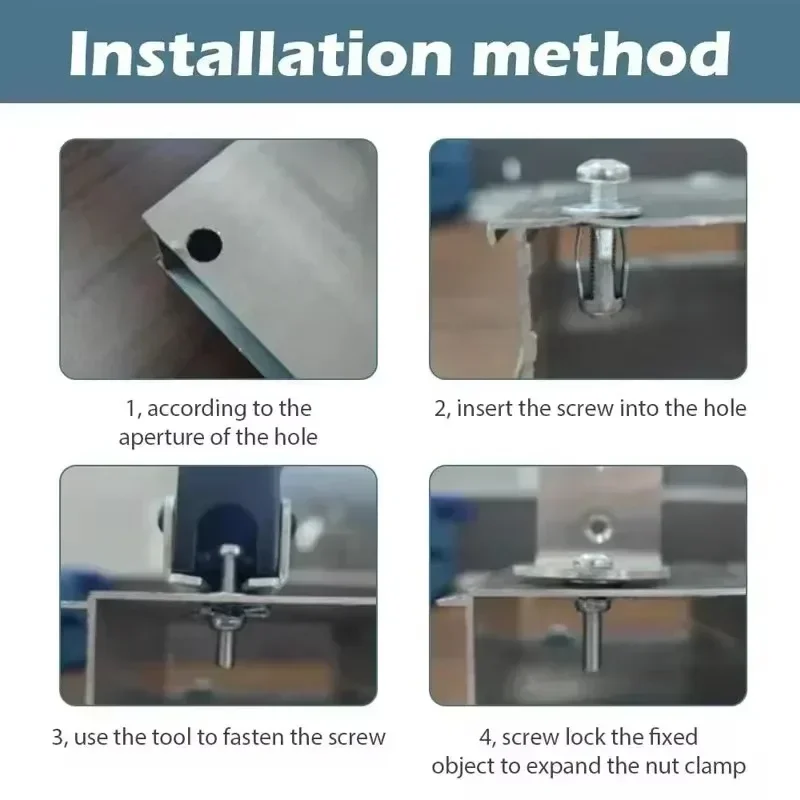 Installation method

1, according to the aperture of the hole

2, insert the screw into the hole

3, use the tool to fasten the screw

4, screw lock the fixed object to expand the nut clamp