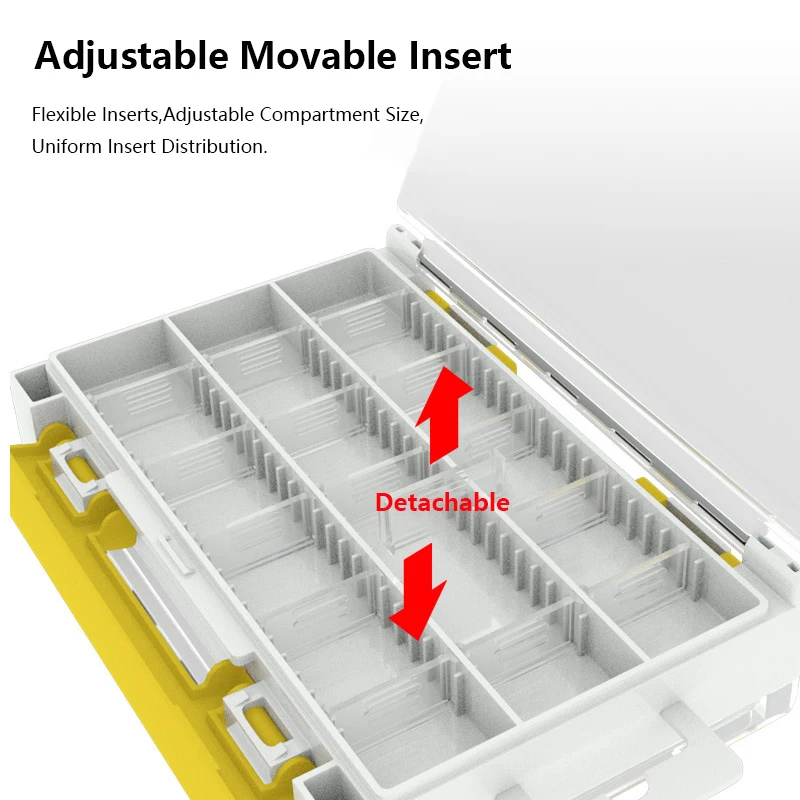 Adjustable Movable Insert

Flexible Inserts,Adjustable Compartment Size, Uniform Insert Distribution.

Detachable