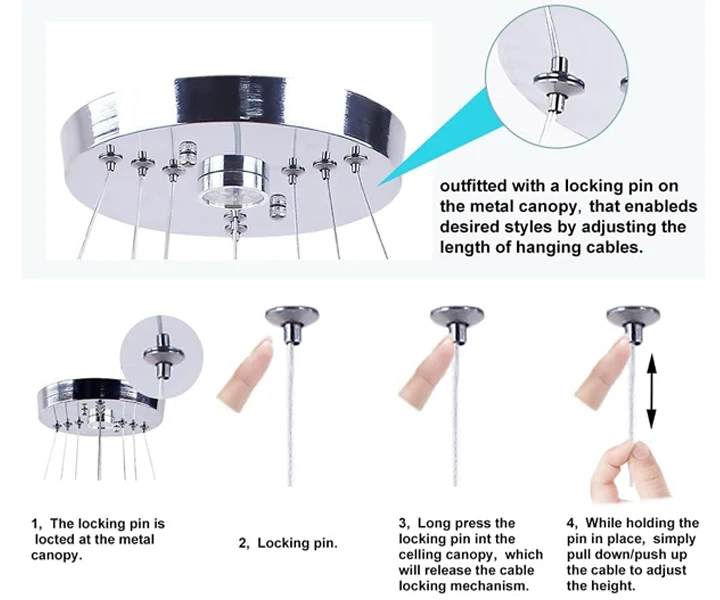 outfitted with a locking pin on the metal canopy, that enableds desired styles by adjusting the length of hanging cables.

1, The locking pin is locted at the metal canopy.

2, Locking pin.

3, Long press the locking pin int the celling canopy, which will release the cable locking mechanism.

4, While holding the pin in place, simply pull down/push up the cable to adjust the height.