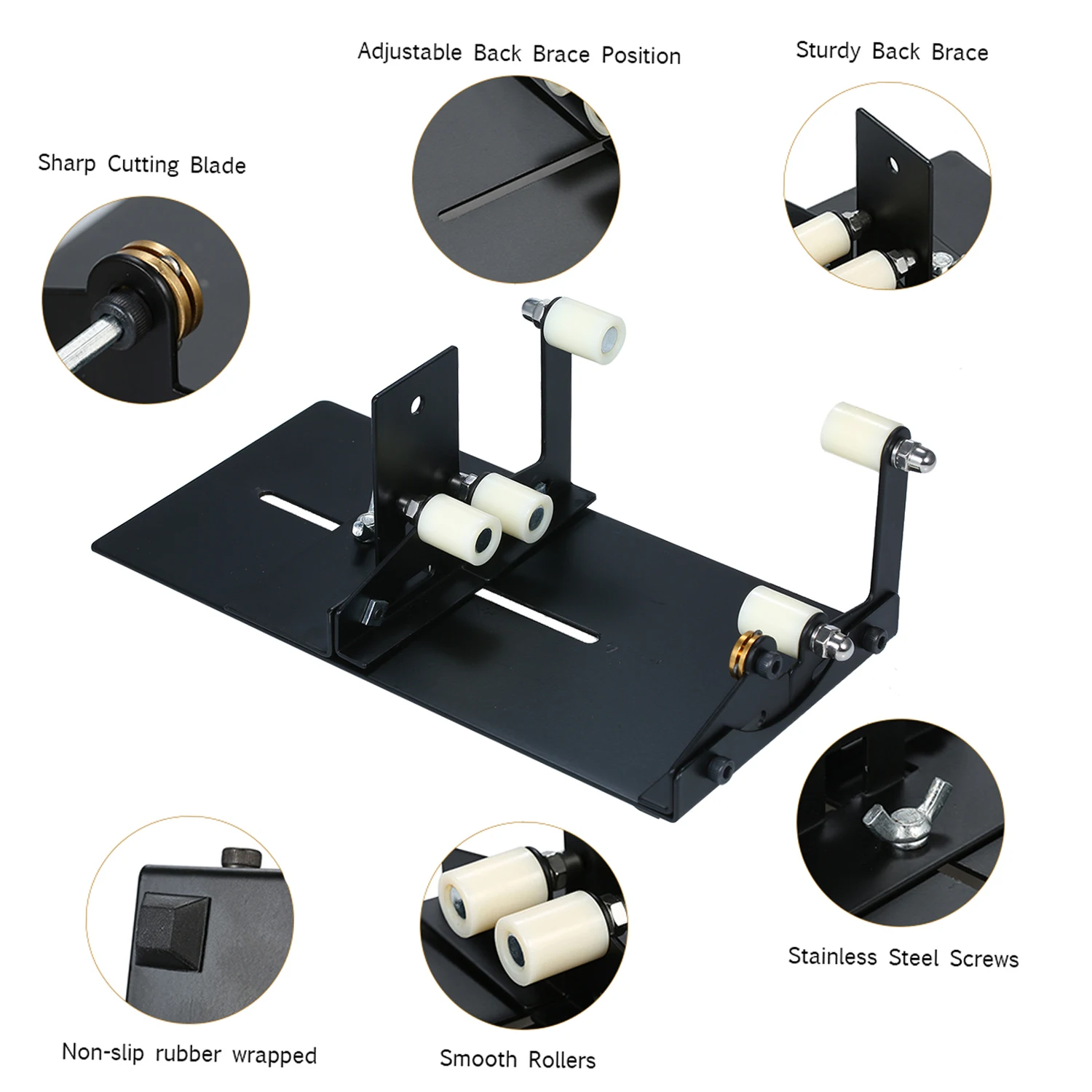 Adjustable Back Brace Position

Sturdy Back Brace

Sharp Cutting Blade

Stainless Steel Screws

Non-slip rubber wrapped

Smooth Rollers