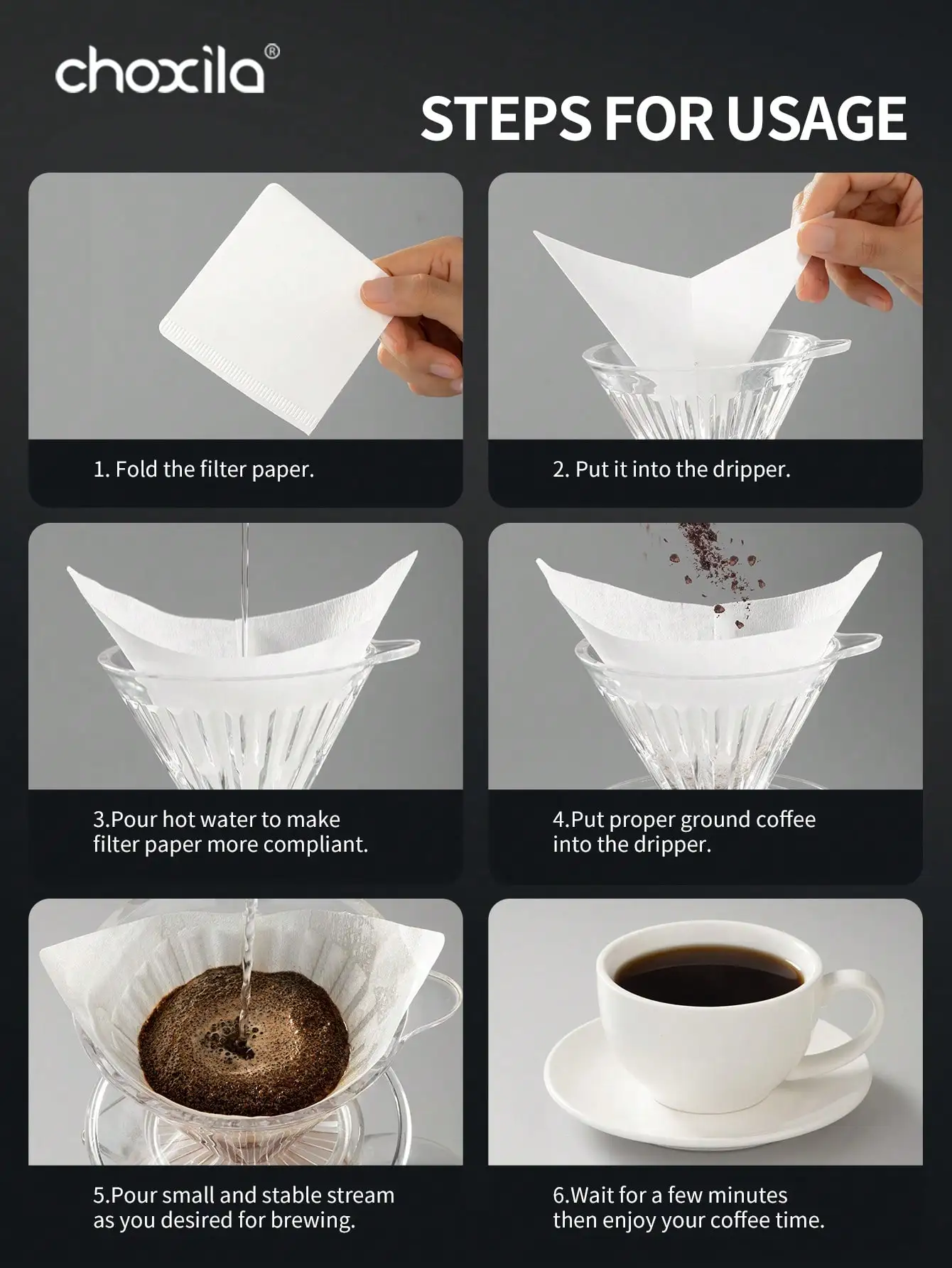 choxila®

STEPS FOR USAGE

1. Fold the filter paper.

2. Put it into the dripper.

3.Pour hot water to make filter paper more compliant.

4.Put proper ground coffee into the dripper.

5.Pour small and stable stream as you desired for brewing.

6.Wait for a few minutes then enjoy your coffee time.