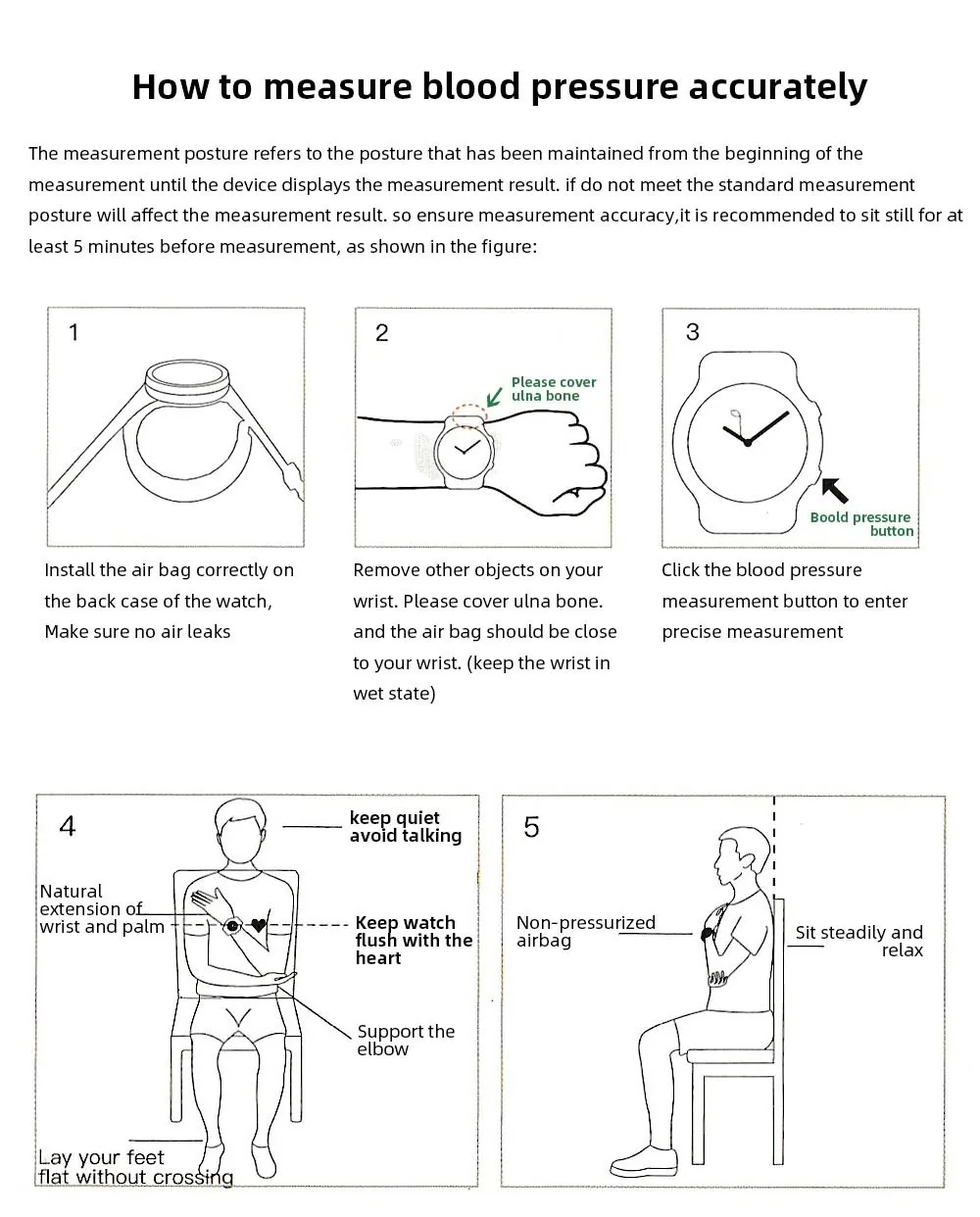 How to measure blood pressure accurately

The measurement posture refers to the posture that has been maintained from the beginning of the measurement until the device displays the measurement result. if do not meet the standard measurement posture will affect the measurement result. so ensure measurement accuracy,it is recommended to sit still for at least 5 minutes before measurement, as shown in the figure:

1

Install the air bag correctly on the back case of the watch, Make sure no air leaks

2

Please cover ulna bone

Remove other objects on your wrist. Please cover ulna bone. and the air bag should be close to your wrist. (keep the wrist in wet state)

3

Boold pressure button

Click the blood pressure measurement button to enter precise measurement

4

keep quiet avoid talking

Natural extension of wrist and palm

Keep watch flush with the heart

Support the elbow

Lay your feet flat without crossing

5

Non-pressurized airbag

Sit steadily and relax