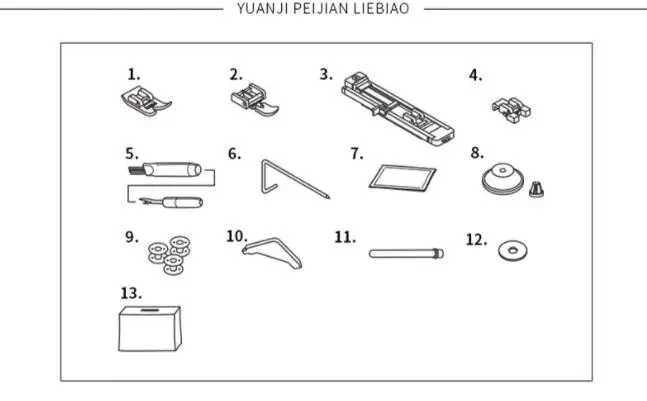 YUANJI PEIJIAN LIEBIAO

1.

2.

3.

4.

5.

6.

7.

8.

9.

10.

11.

12.

13.