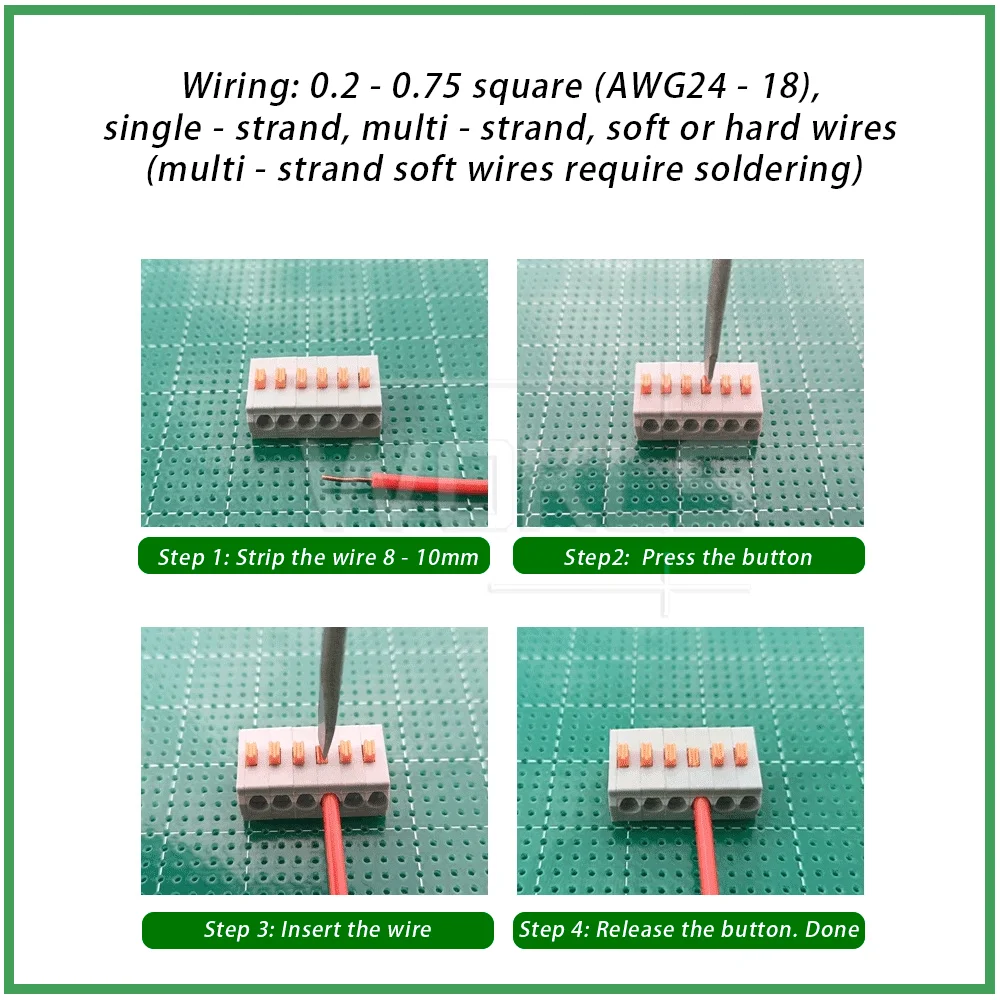 Wiring: 0.2 - 0.75 square (AWG24 - 18), single - strand, multi - strand, soft or hard wires (multi - strand soft wires require soldering)

Step 1: Strip the wire 8 - 10mm

Step2: Press the button

Step 3: Insert the wire

Step 4: Release the button. Done