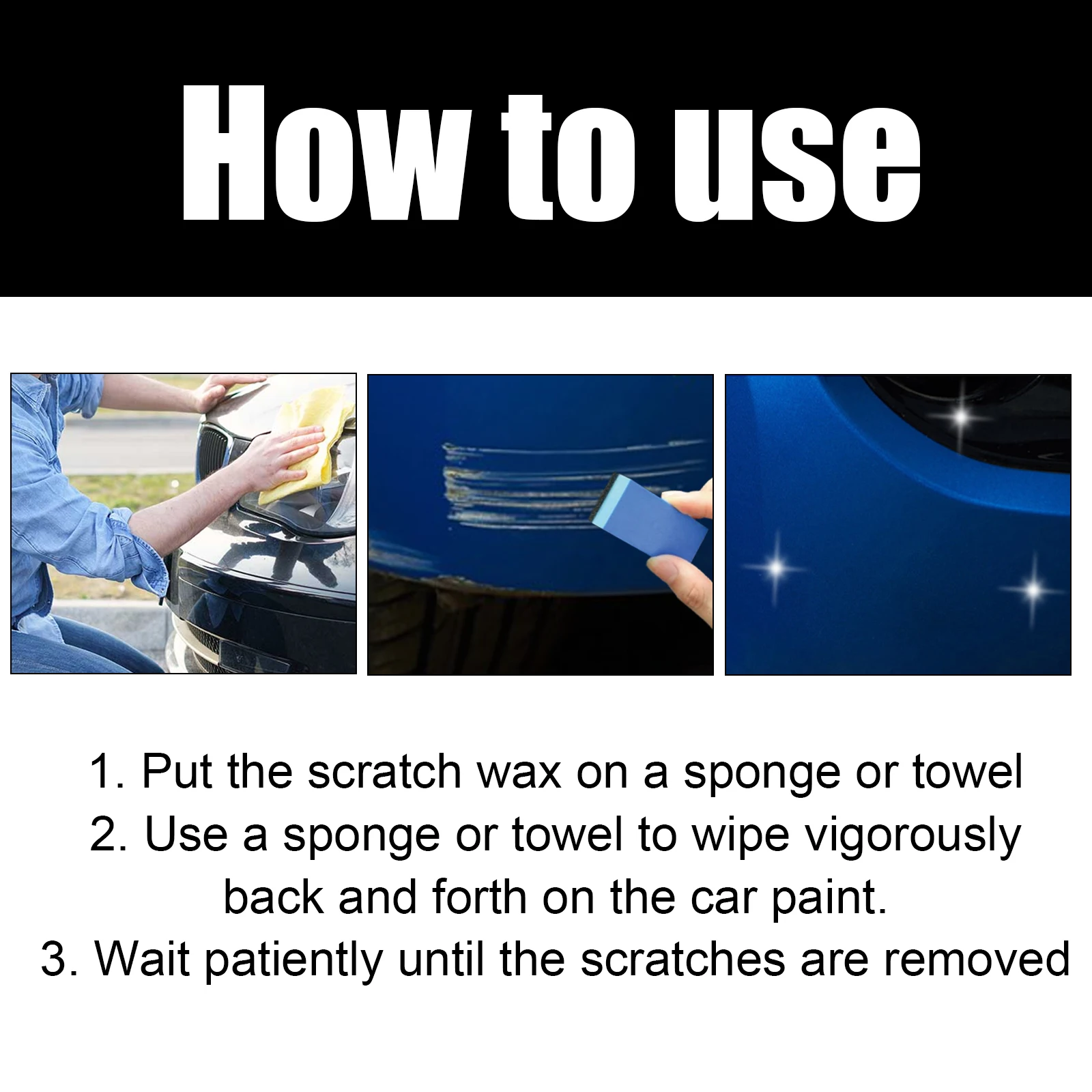 How to use

1. Put the scratch wax on a sponge or towel
2. Use a sponge or towel to wipe vigorously back and forth on the car paint.
3. Wait patiently until the scratches are removed