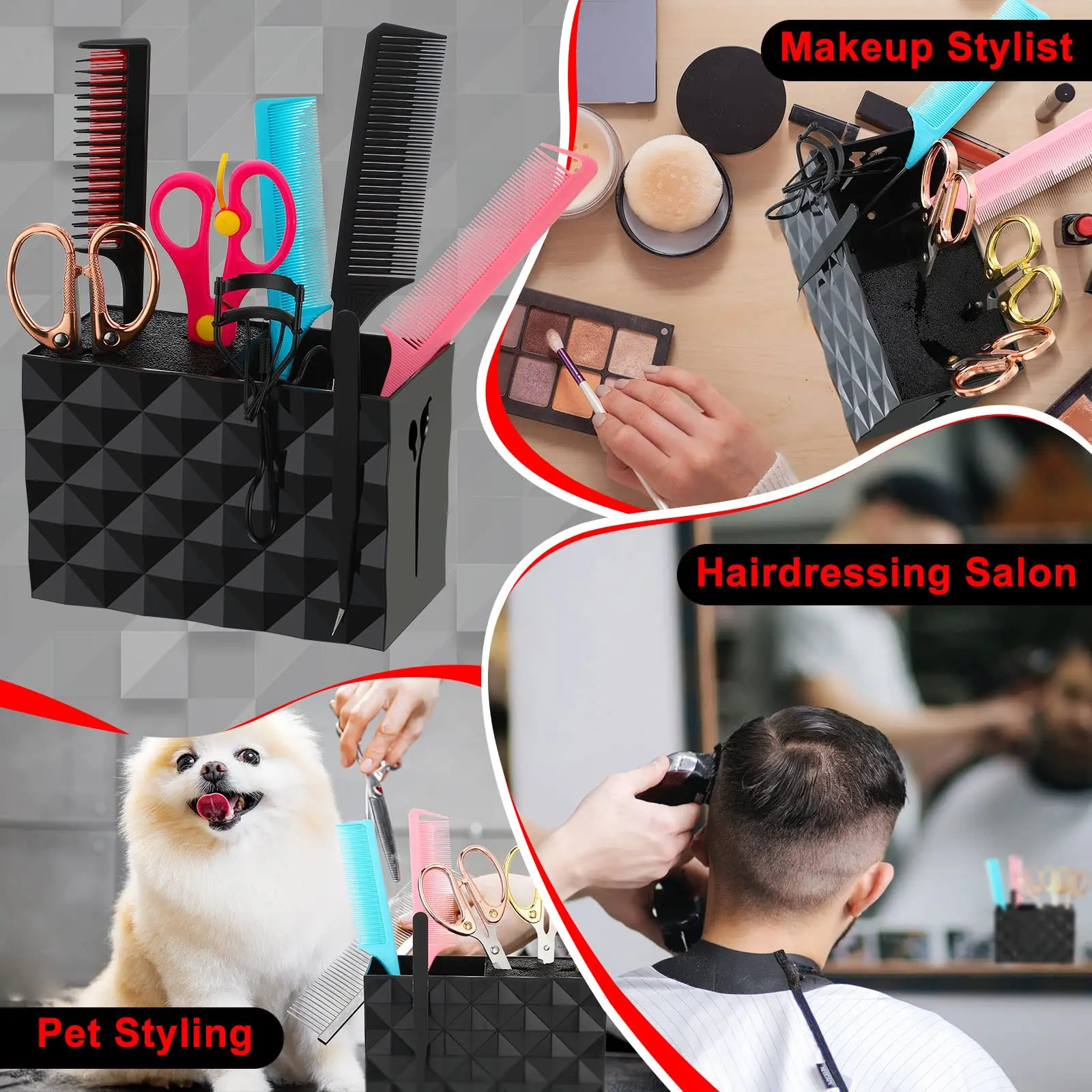 Makeup Stylist

Hairdressing Salon

Pet Styling