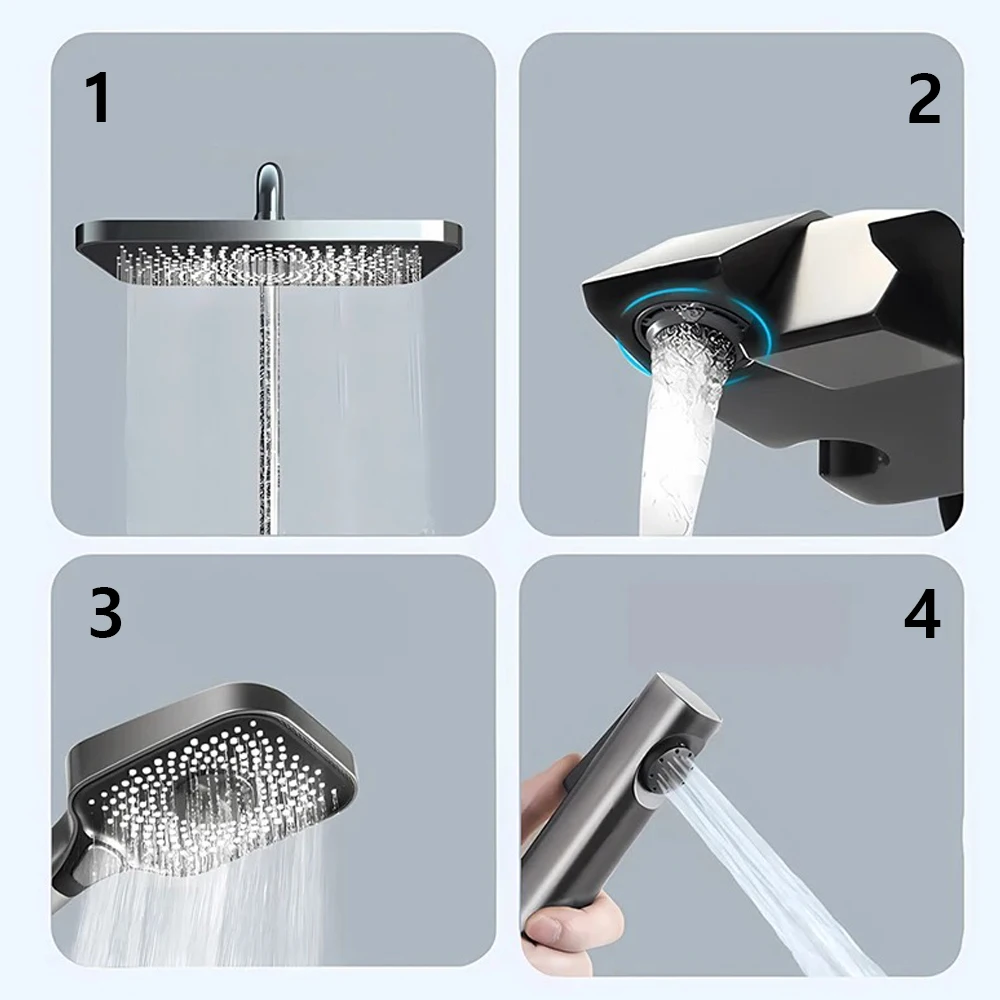 1

2

3

4