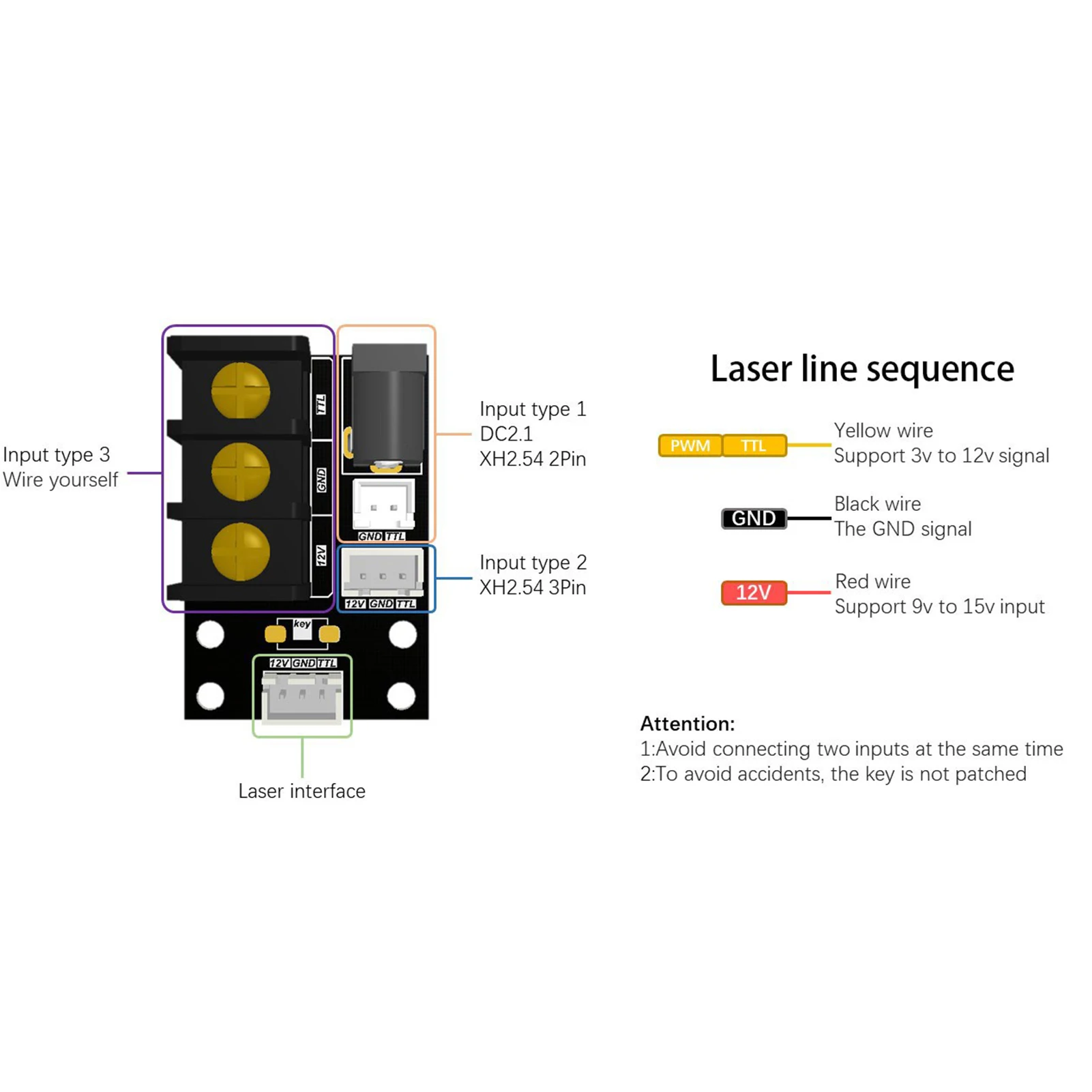 Input type 3
Wire yourself

TTL
GND
12V

GND TTL

12V GND TTL

key

12V GND TTL

Input type 1
DC2.1
XH2.54 2Pin

Input type 2
XH2.54 3Pin

Laser interface

Laser line sequence

PWM TTL
Yellow wire
Support 3v to 12v signal

GND
Black wire
The GND signal

12V
Red wire
Support 9v to 15v input

Attention:
1:Avoid connecting two inputs at the same time
2:To avoid accidents, the key is not patched