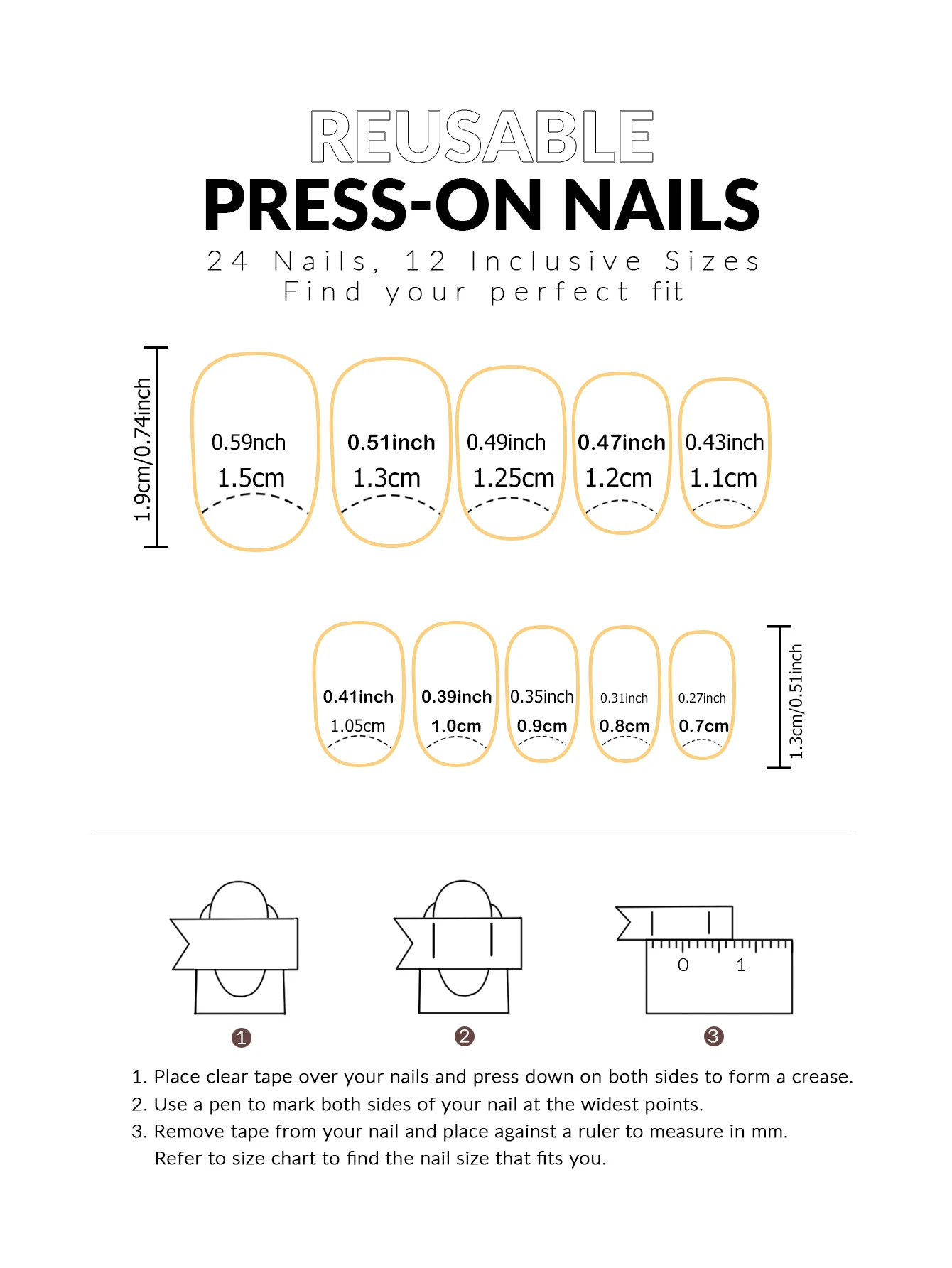 REUSABLE
PRESS-ON NAILS
24 Nails, 12 Inclusive Sizes
Find your perfect fit

1.9cm/0.74inch

0.59nch
1.5cm

0.51inch
1.3cm

0.49inch
1.25cm

0.47inch
1.2cm

0.43inch
1.1cm

0.41inch
1.05cm

0.39inch
1.0cm

0.35inch
0.9cm

0.31inch
0.8cm

0.27inch
0.7cm

1.3cm/0.51inch

0 1

1 2 3

1. Place clear tape over your nails and press down on both sides to form a crease.
2. Use a pen to mark both sides of your nail at the widest points.
3. Remove tape from your nail and place against a ruler to measure in mm. Refer to size chart to find the nail size that fits you.