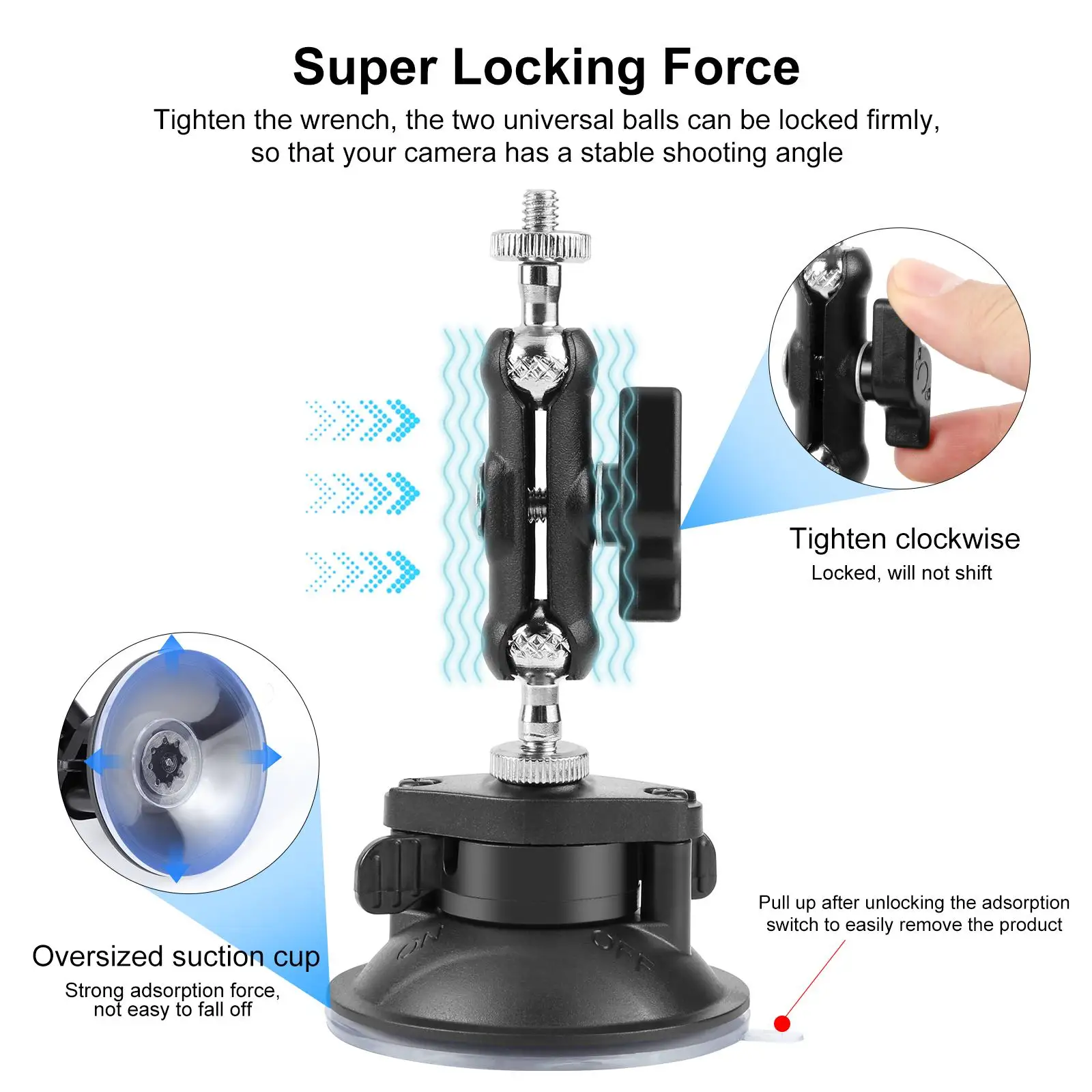 Super Locking Force

Tighten the wrench, the two universal balls can be locked firmly, so that your camera has a stable shooting angle

Tighten clockwise
Locked, will not shift

Oversized suction cup
Strong adsorption force, not easy to fall off

ON
OFF

Pull up after unlocking the adsorption switch to easily remove the product