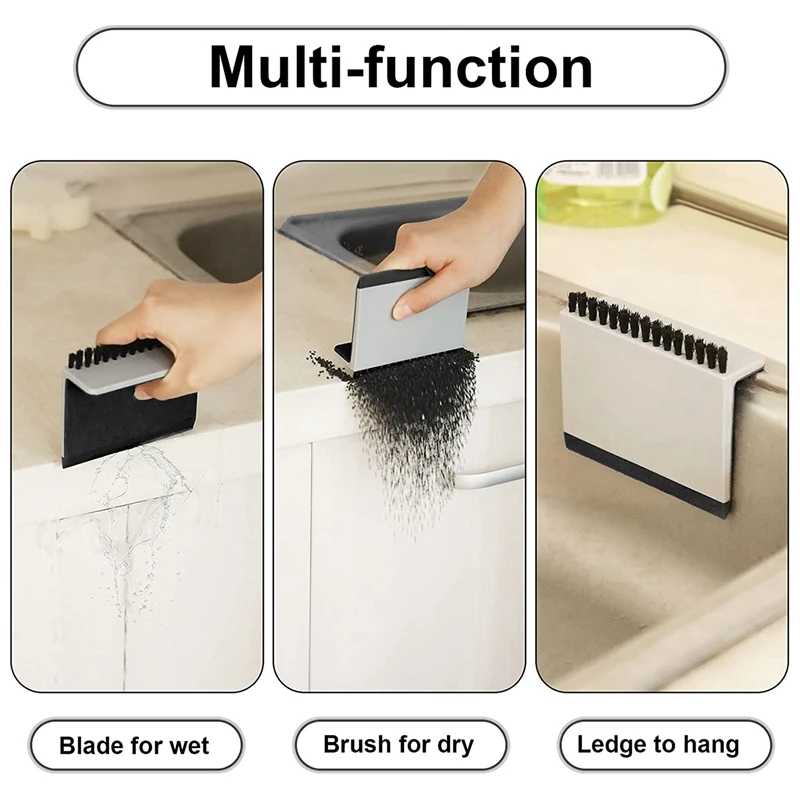 Multi-function

Blade for wet

Brush for dry

Ledge to hang