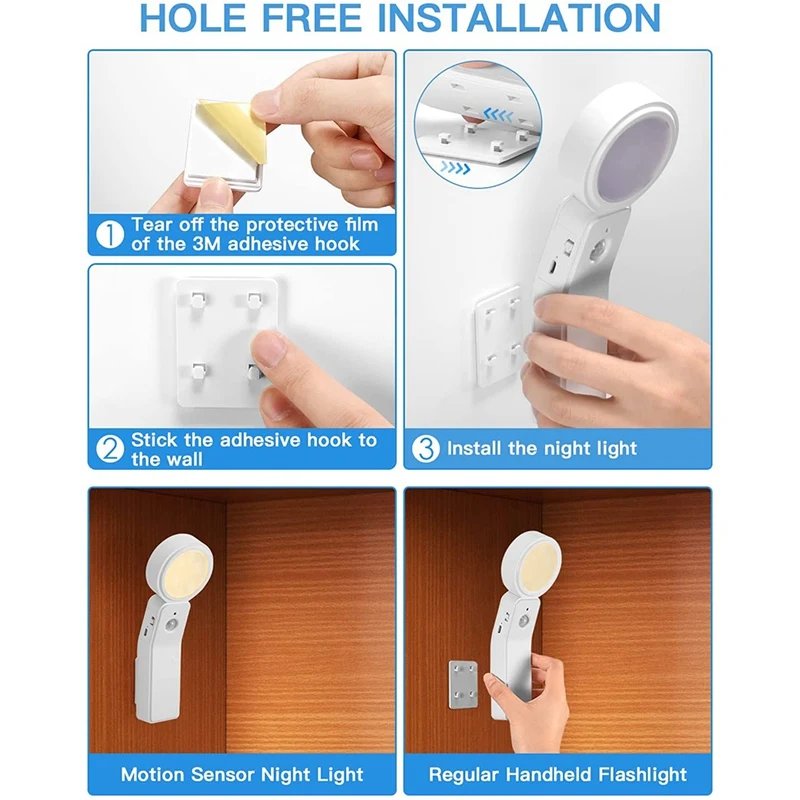 HOLE FREE INSTALLATION

① Tear off the protective film of the 3M adhesive hook

② Stick the adhesive hook to the wall

③ Install the night light

Motion Sensor Night Light

Regular Handheld Flashlight