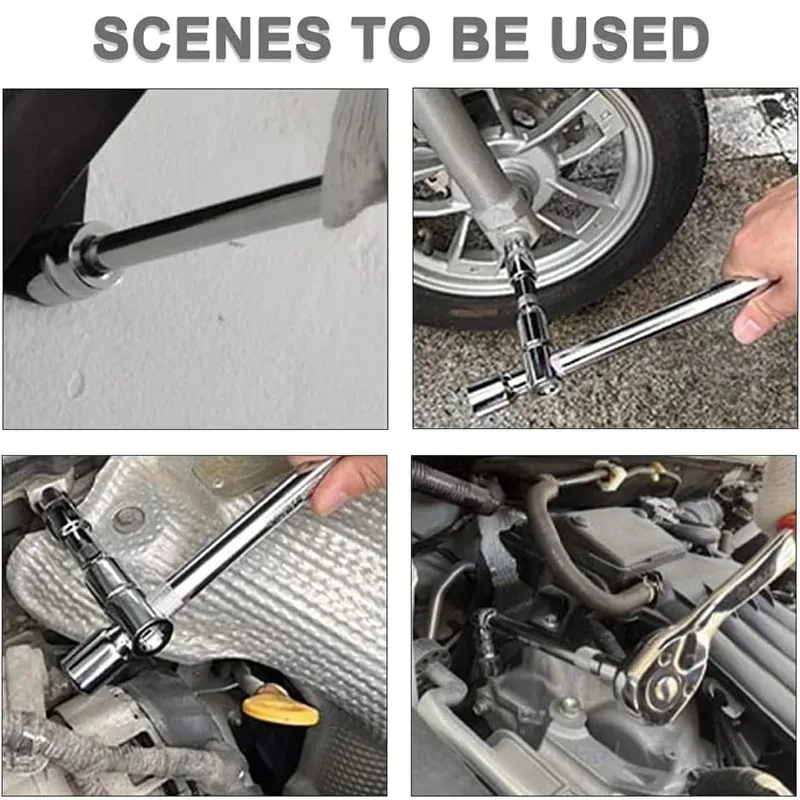 SCENES TO BE USED