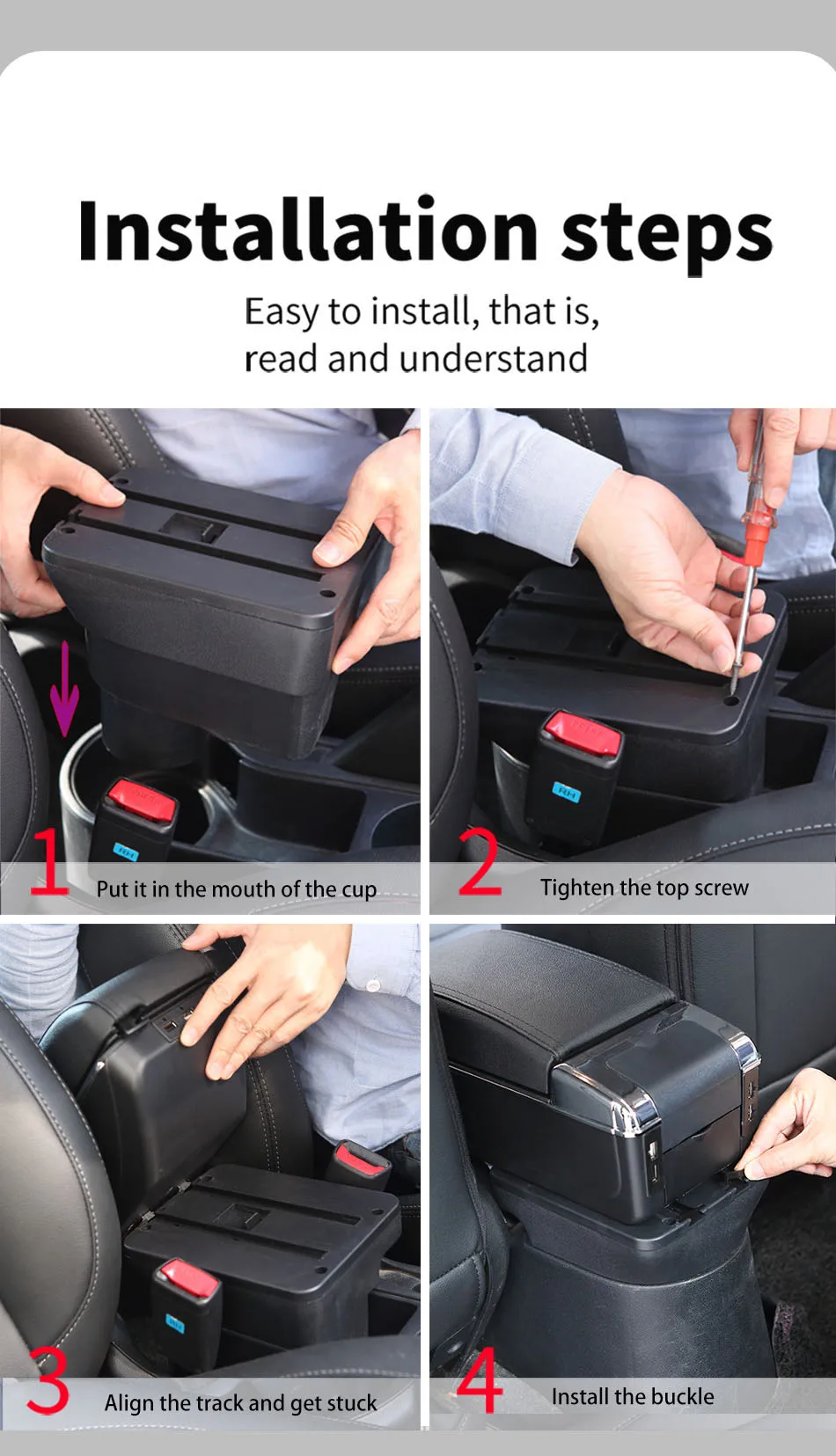 Installation steps

Easy to install, that is, read and understand

1 Put it in the mouth of the cup

2 Tighten the top screw

3 Align the track and get stuck

4 Install the buckle