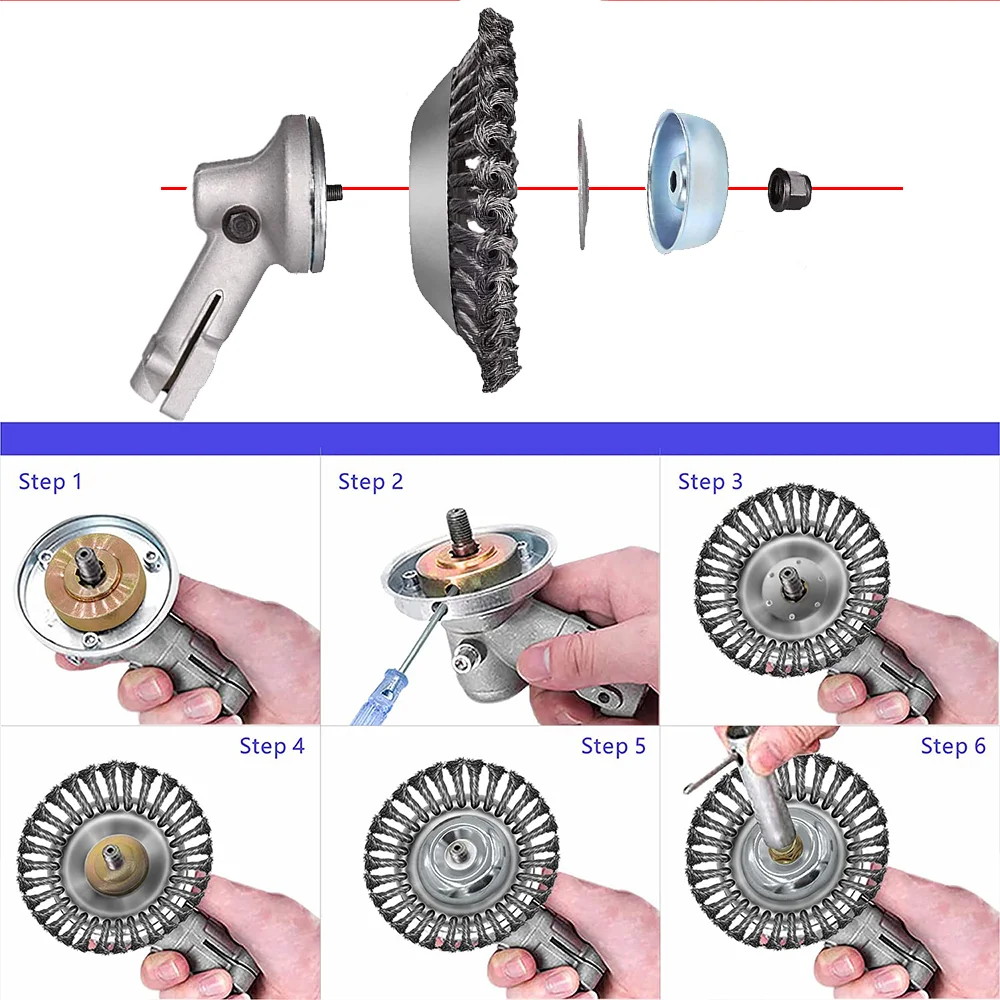 Step 1

Step 2

Step 3

Step 4

Step 5

Step 6