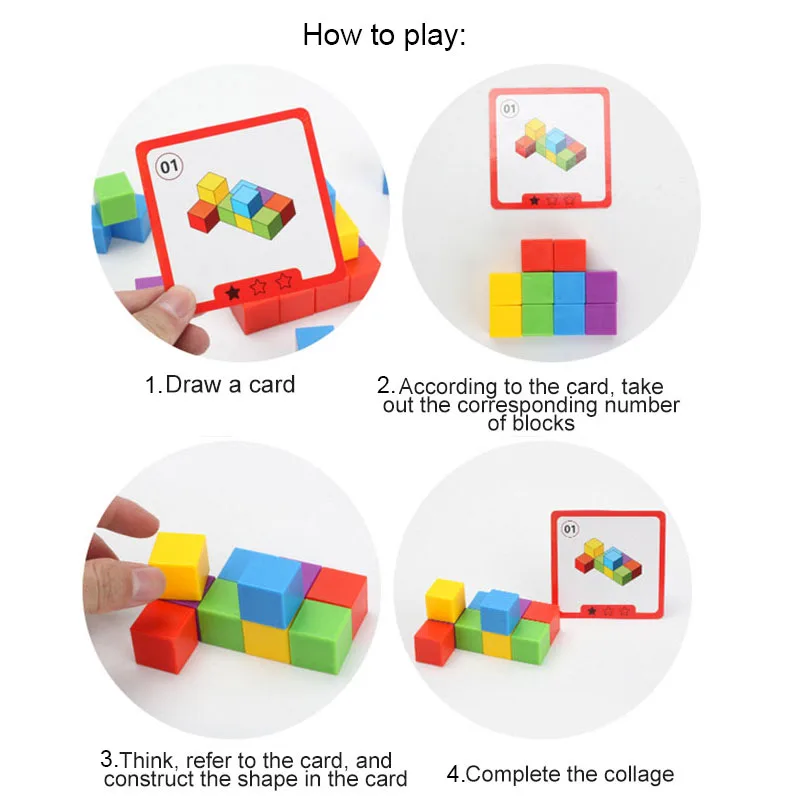 How to play:

01

01

1.Draw a card

2.According to the card, take out the corresponding number of blocks

01

3.Think, refer to the card, and construct the shape in the card

4.Complete the collage