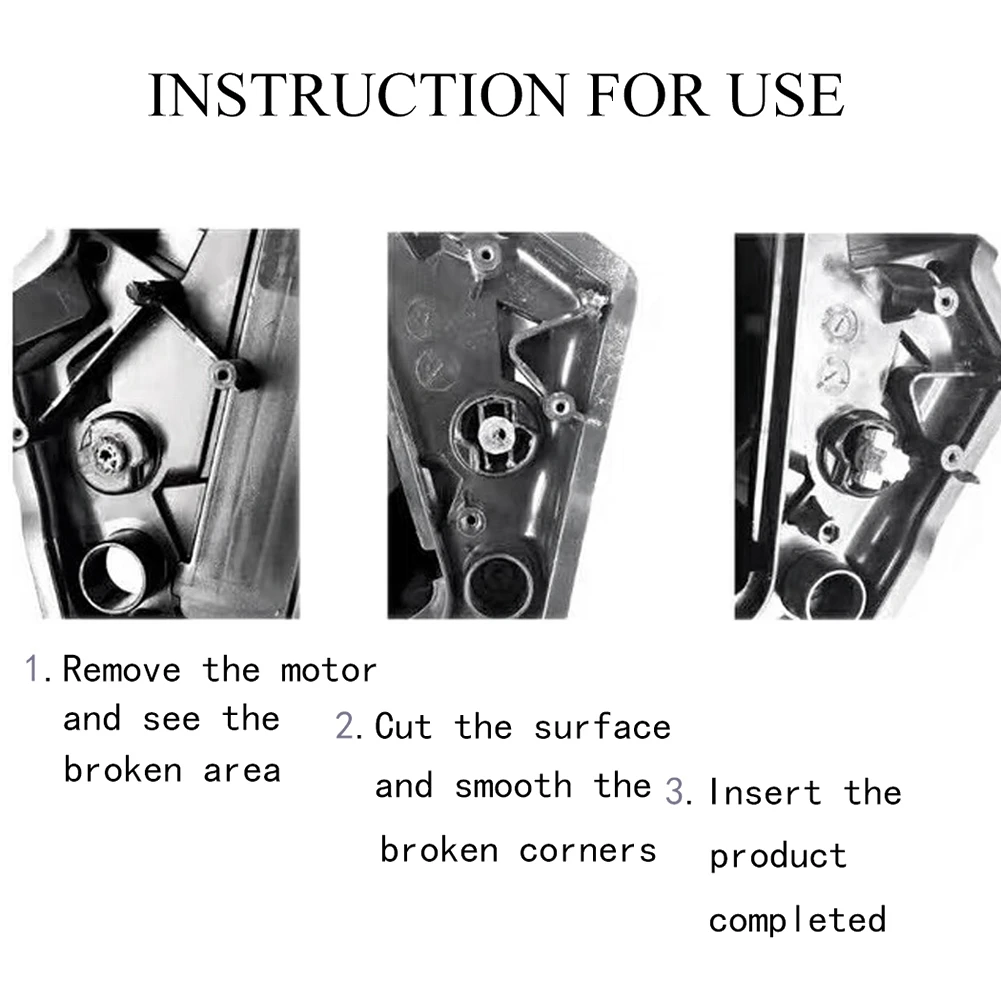 INSTRUCTION FOR USE

1. Remove the motor and see the broken area

2. Cut the surface and smooth the broken corners

3. Insert the product completed