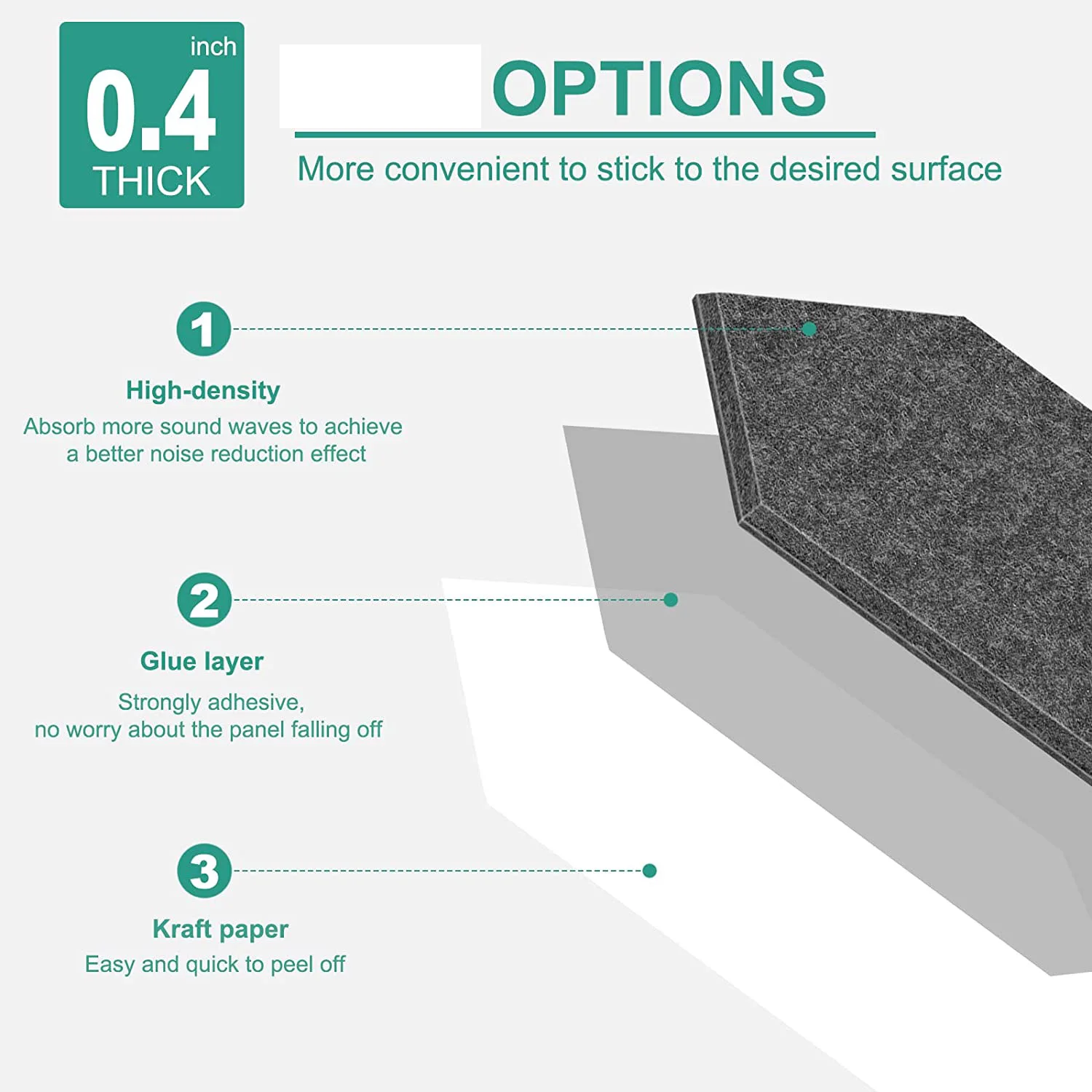 inch
0.4
THICK

OPTIONS

More convenient to stick to the desired surface

1
High-density
Absorb more sound waves to achieve a better noise reduction effect

2
Glue layer
Strongly adhesive, no worry about the panel falling off

3
Kraft paper
Easy and quick to peel off