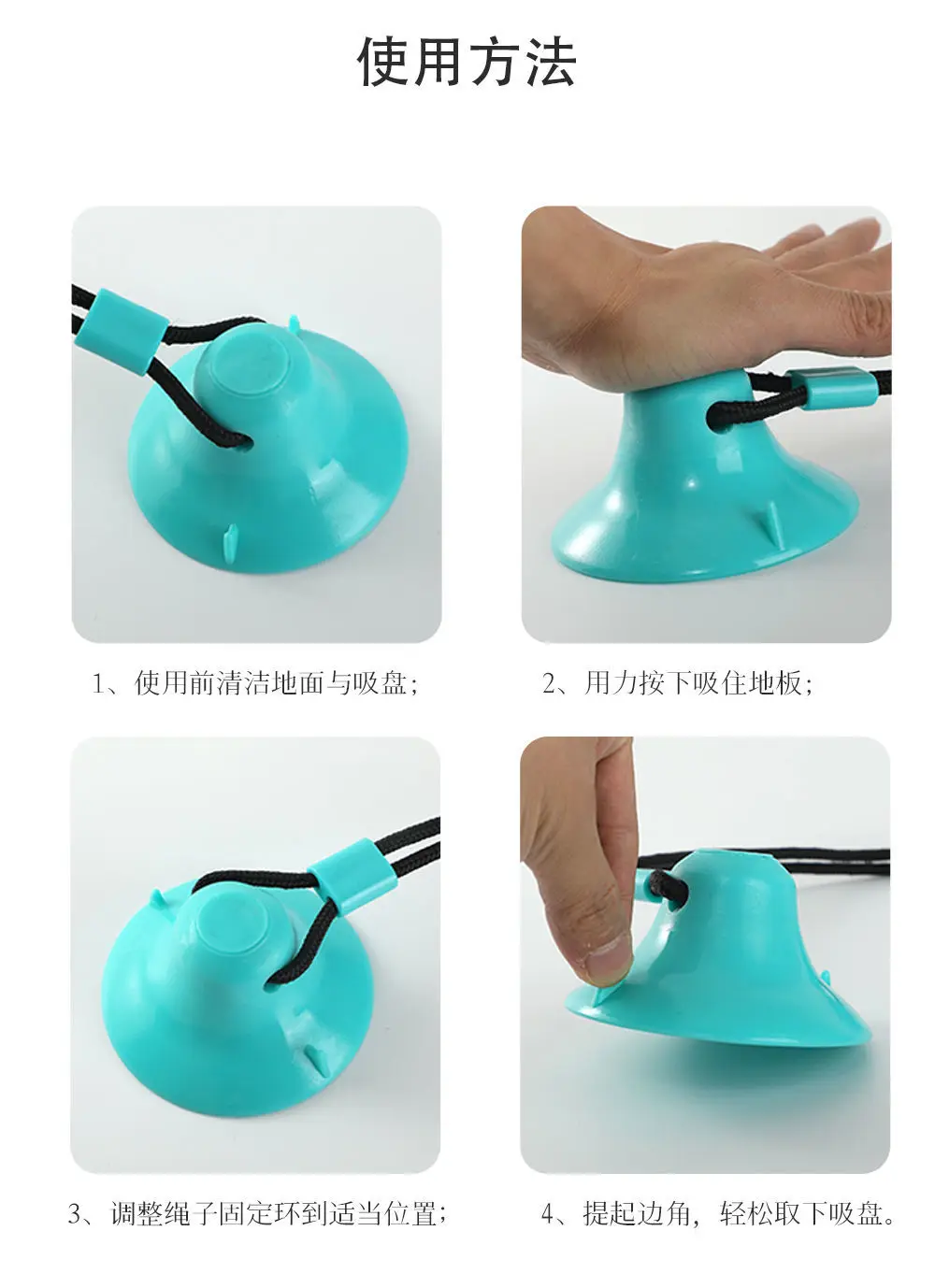 使用方法

1、使用前清洁地面与吸盘；

2、用力按下吸住地板；

3、调整绳子固定环到适当位置；

4、提起边角，轻松取下吸盘。