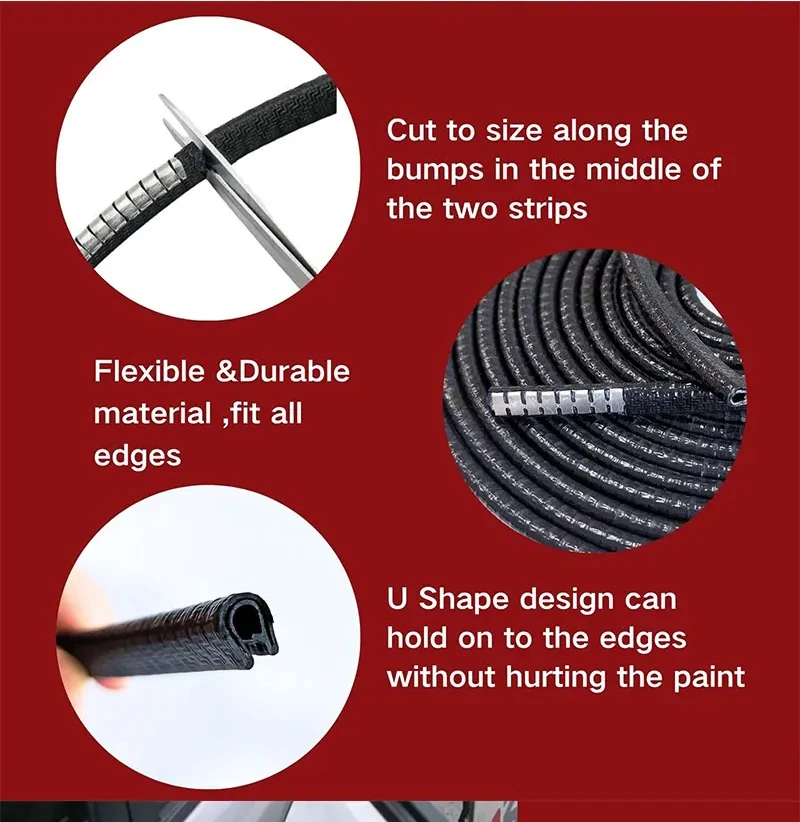 Cut to size along the bumps in the middle of the two strips

Flexible &Durable material ,fit all edges

U Shape design can hold on to the edges without hurting the paint