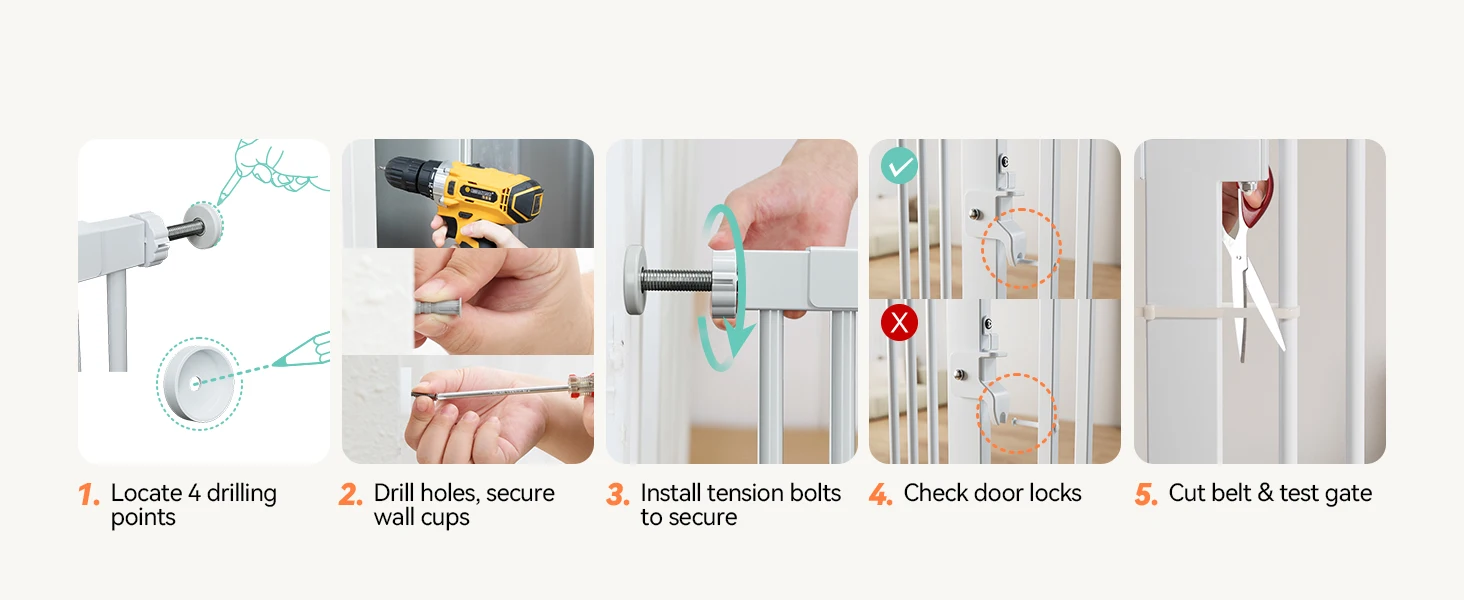 1. Locate 4 drilling points

2. Drill holes, secure wall cups

3. Install tension bolts to secure

4. Check door locks

5. Cut belt & test gate