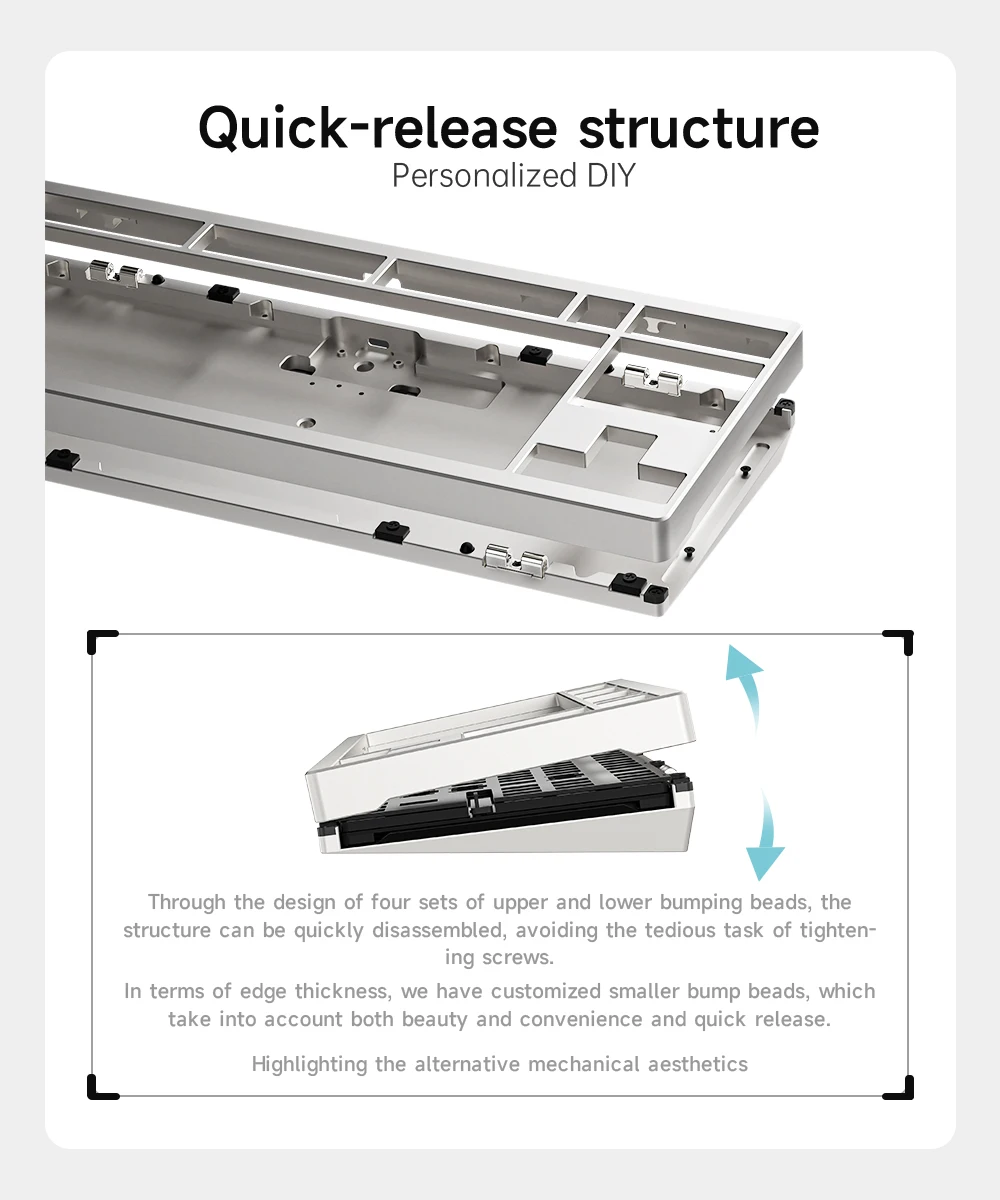 Quick-release structure
Personalized DIY

Through the design of four sets of upper and lower bumping beads, the structure can be quickly disassembled, avoiding the tedious task of tightening screws.

In terms of edge thickness, we have customized smaller bump beads, which take into account both beauty and convenience and quick release.

Highlighting the alternative mechanical aesthetics