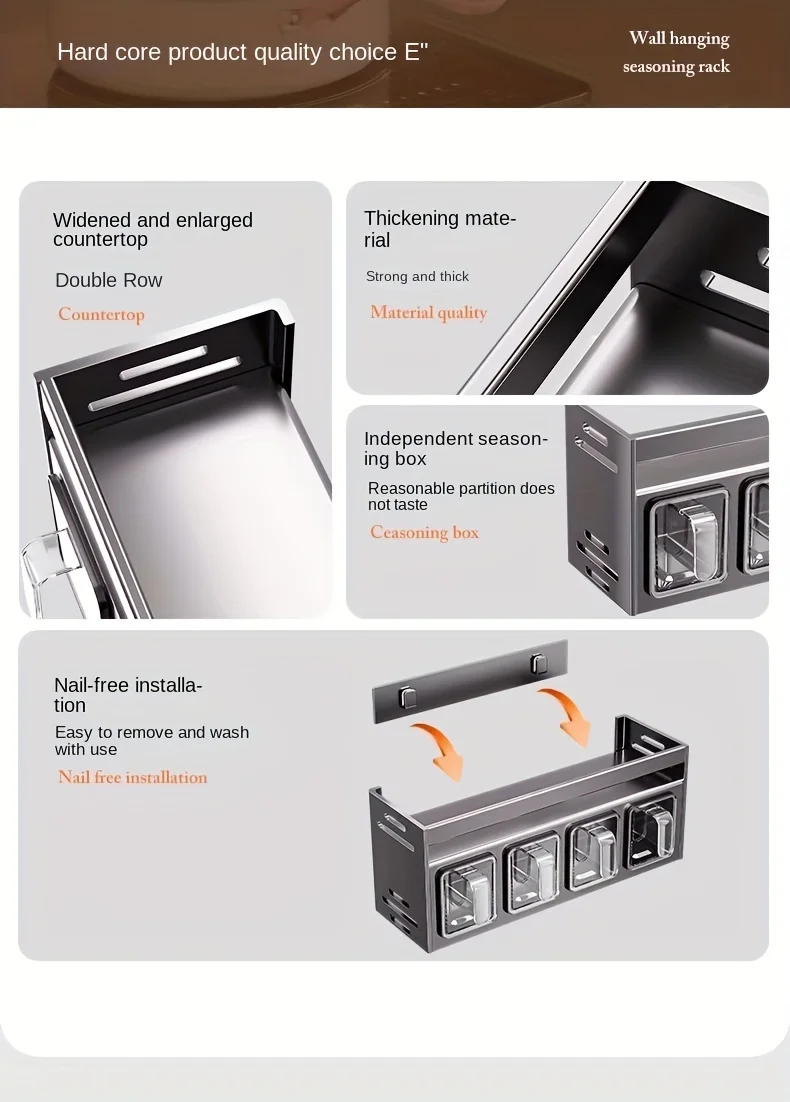 Hard core product quality choice E"

Wall hanging seasoning rack

Widened and enlarged countertop

Double Row

Countertop

Thickening material

Strong and thick

Material quality

Independent seasoning box

Reasonable partition does not taste

Ceasoning box

Nail-free installation

Easy to remove and wash with use

Nail free installation