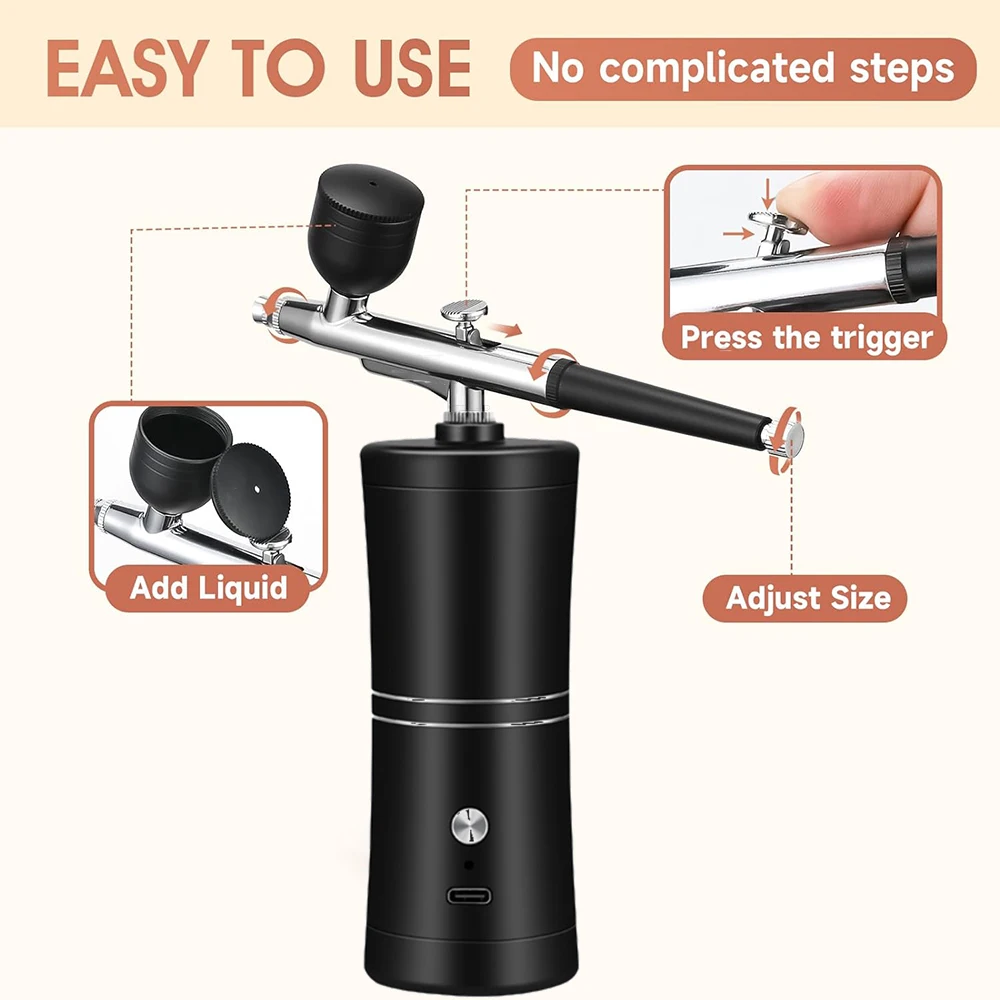 EASY TO USE

No complicated steps

Press the trigger

Add Liquid

Adjust Size