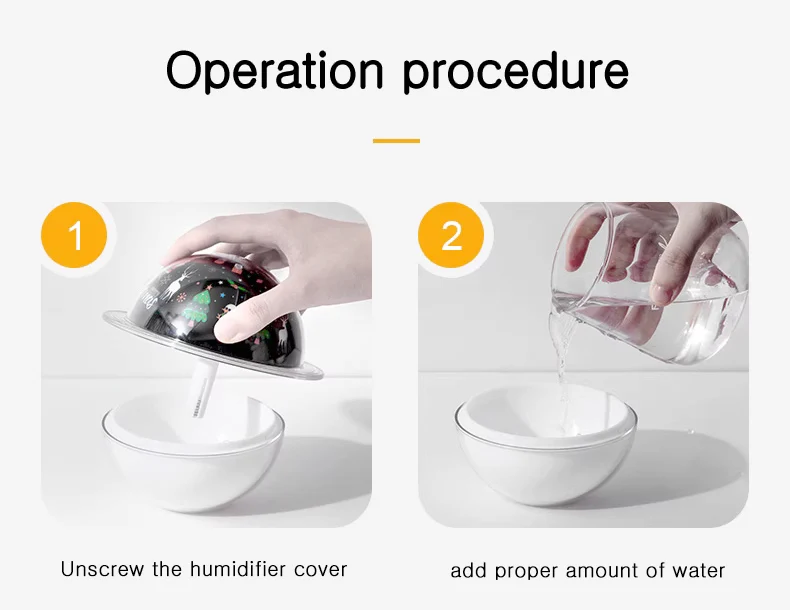 Operation procedure

1

Unscrew the humidifier cover

2

add proper amount of water