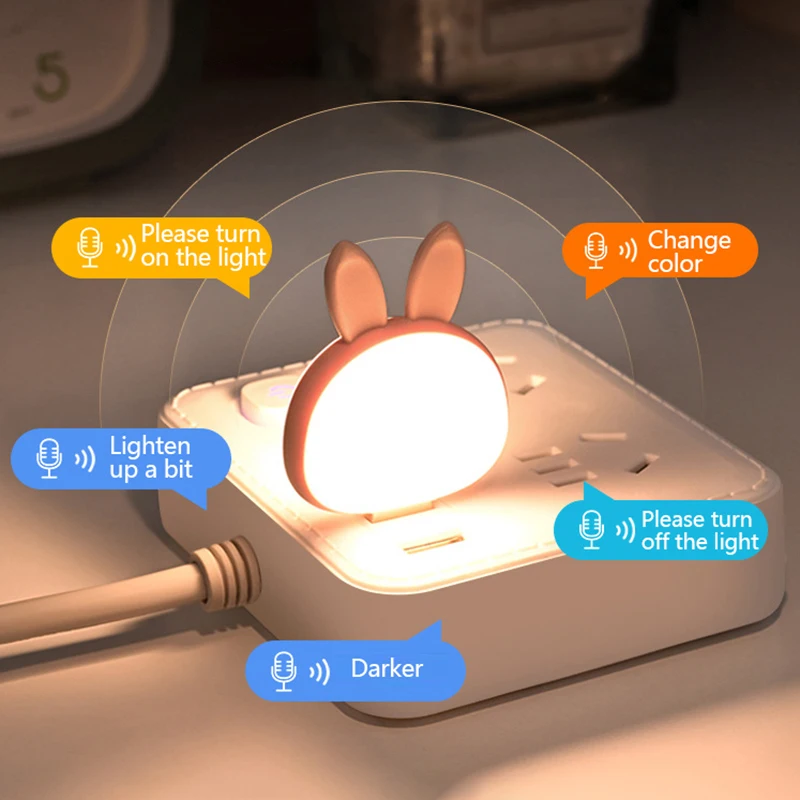 5

Please turn on the light

Change color

Lighten up a bit

Please turn off the light

Darker